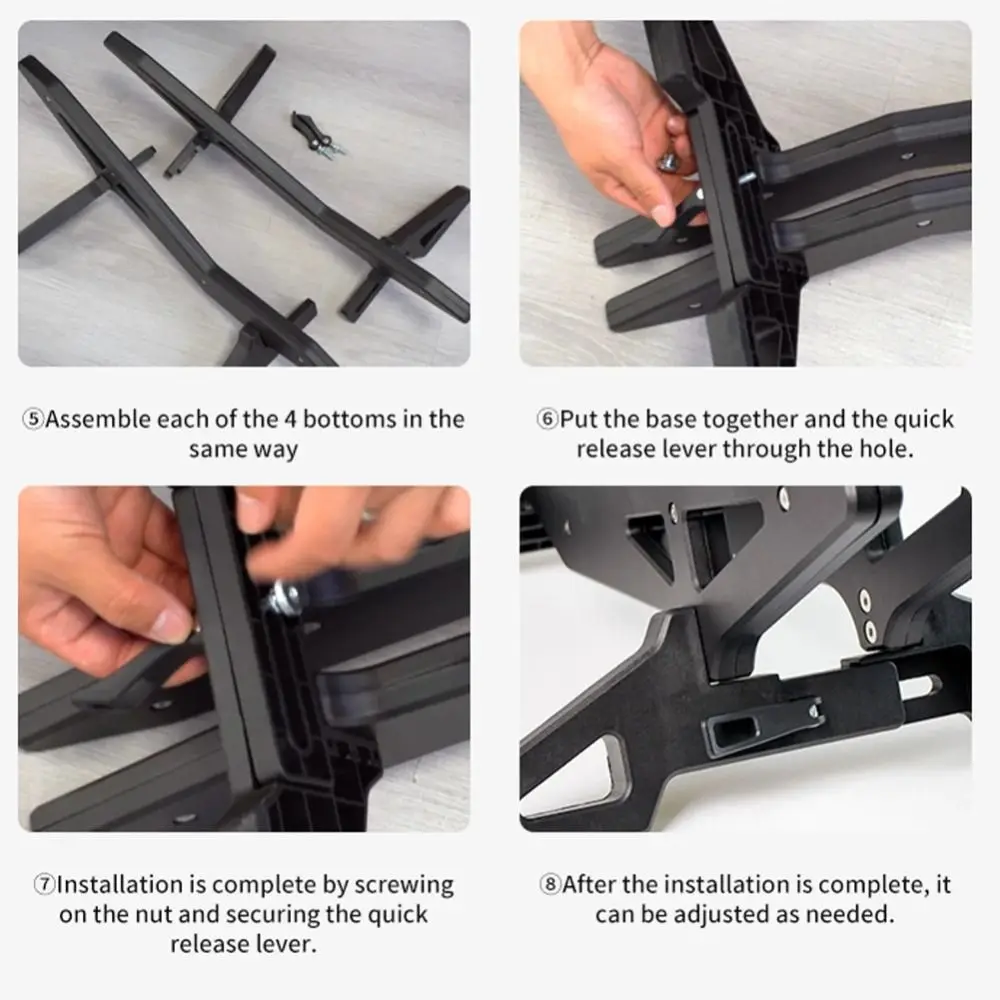 ⑤Assemble each of the 4 bottoms in the same way

⑥Put the base together and the quick release lever through the hole.

⑦Installation is complete by screwing on the nut and securing the quick release lever.

⑧After the installation is complete, it can be adjusted as needed.