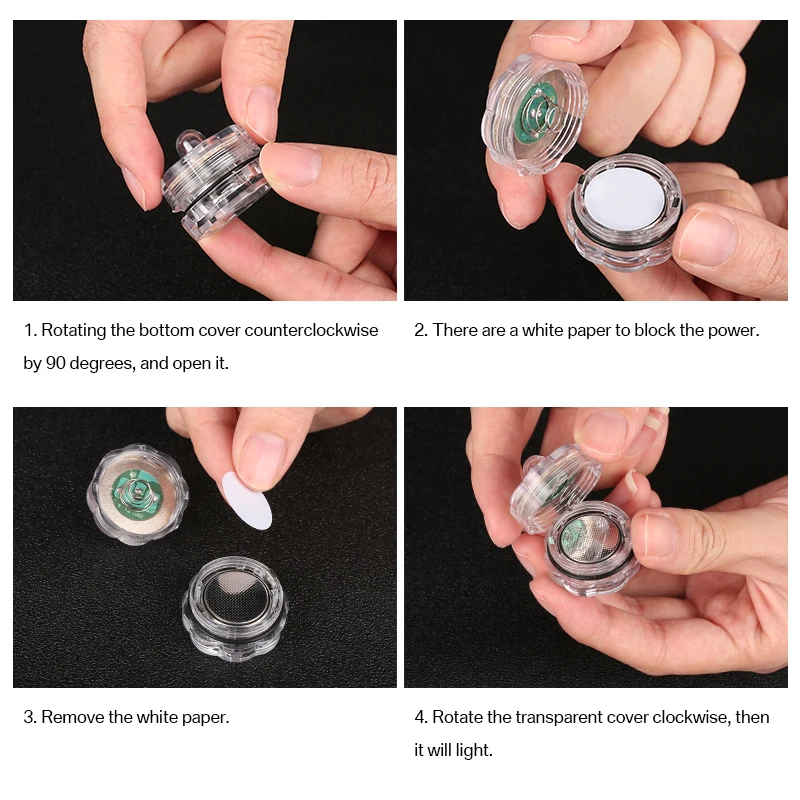 1. Rotating the bottom cover counterclockwise by 90 degrees, and open it.

2. There are a white paper to block the power.

3. Remove the white paper.

4. Rotate the transparent cover clockwise, then it will light.