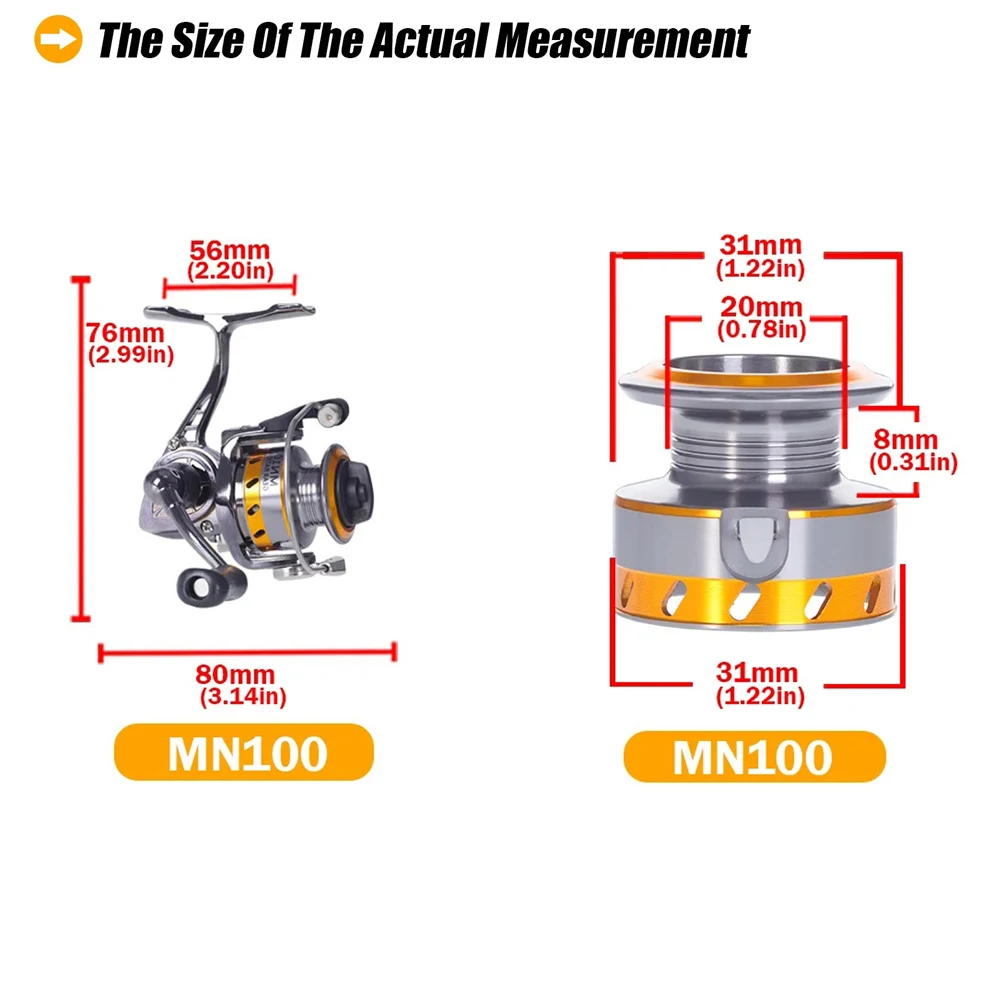 The Size Of The Actual Measurement

56mm
(2.20in)

76mm
(2.99in)

80mm
(3.14in)

MN100

31mm
(1.22in)

20mm
(0.78in)

8mm
(0.31in)

31mm
(1.22in)

MN100