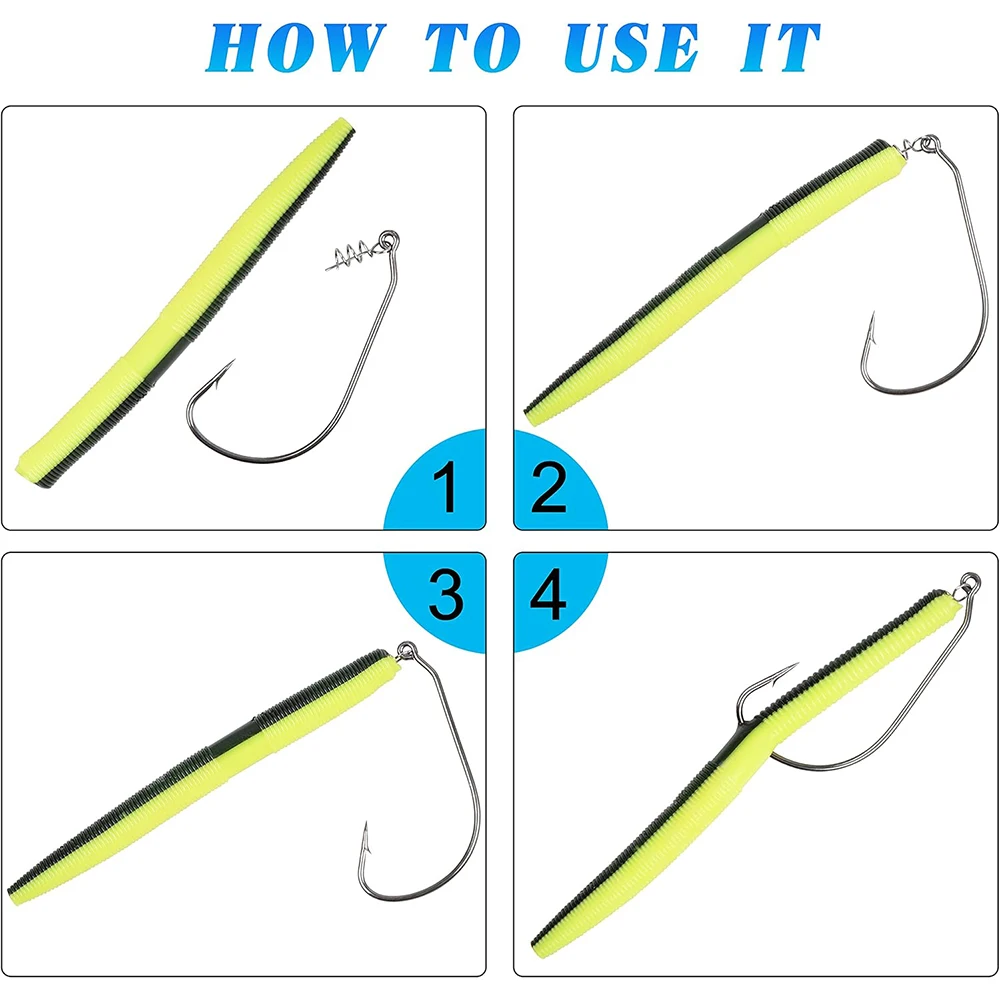 HOW TO USE IT

1

2

3

4