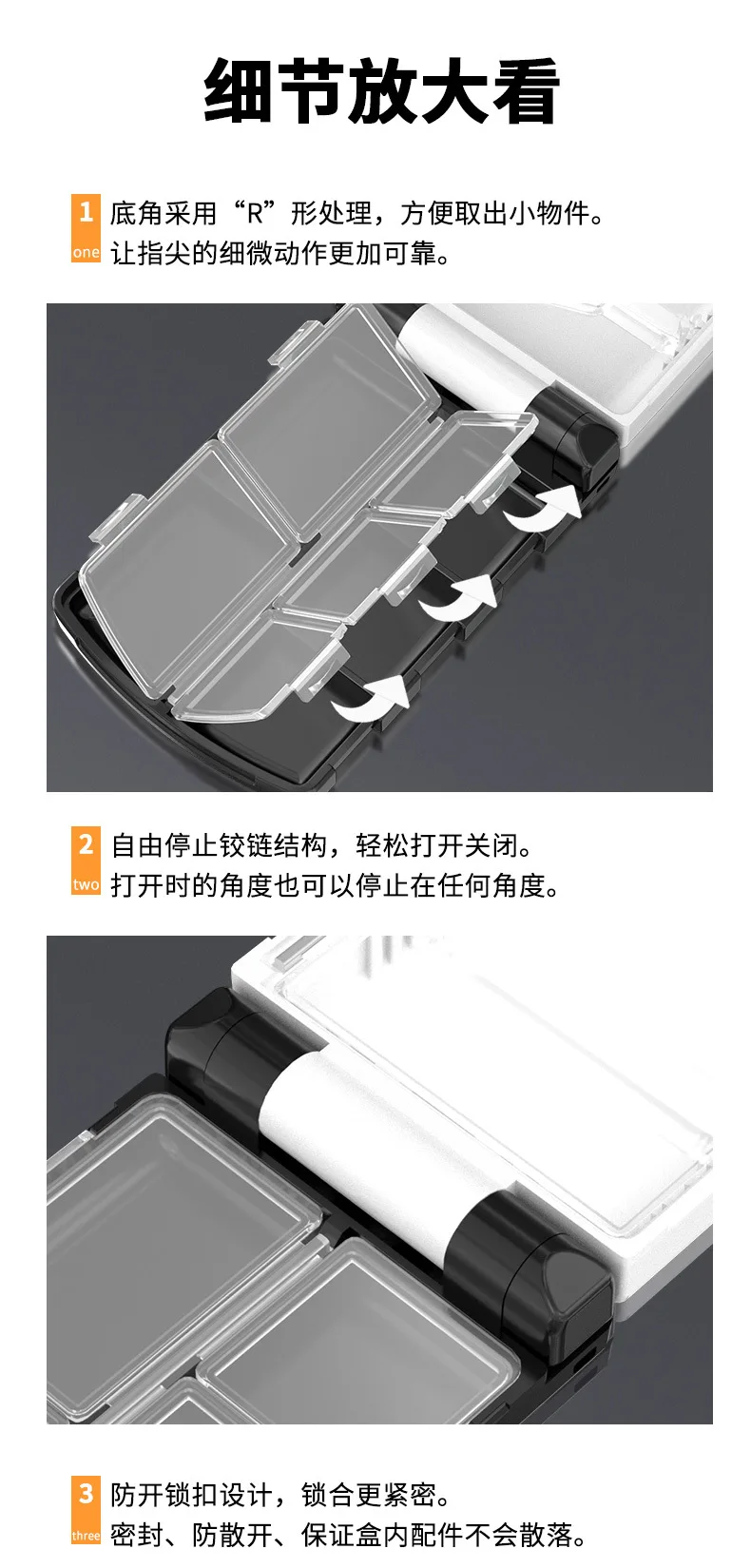 细节放大看

1 one 底角采用“R”形处理，方便取出小物件。
让指尖的细微动作更加可靠。

2 two 自由停止铰链结构，轻松打开关闭。
打开时的角度也可以停止在任何角度。

3 three 防开锁扣设计，锁合更紧密。
密封、防散开、保证盒内配件不会散落。