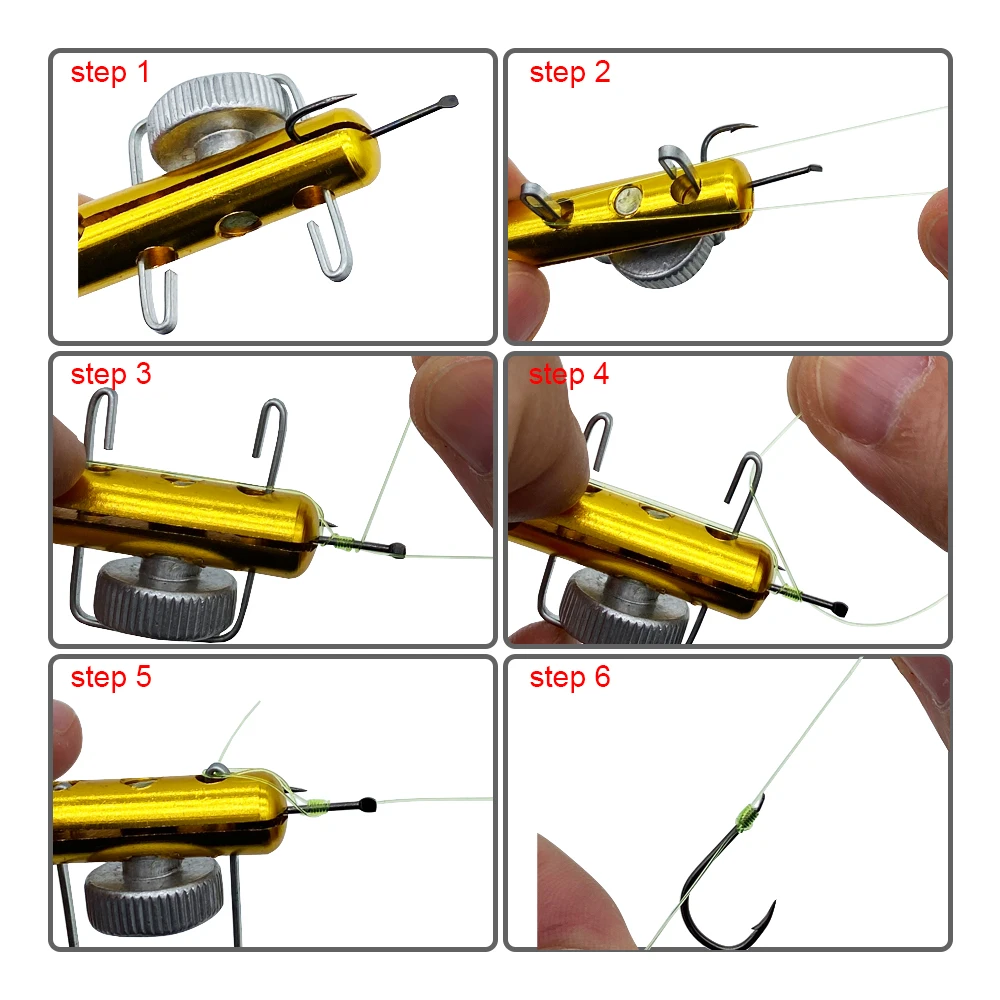 step 1

step 2

step 3

step 4

step 5

step 6