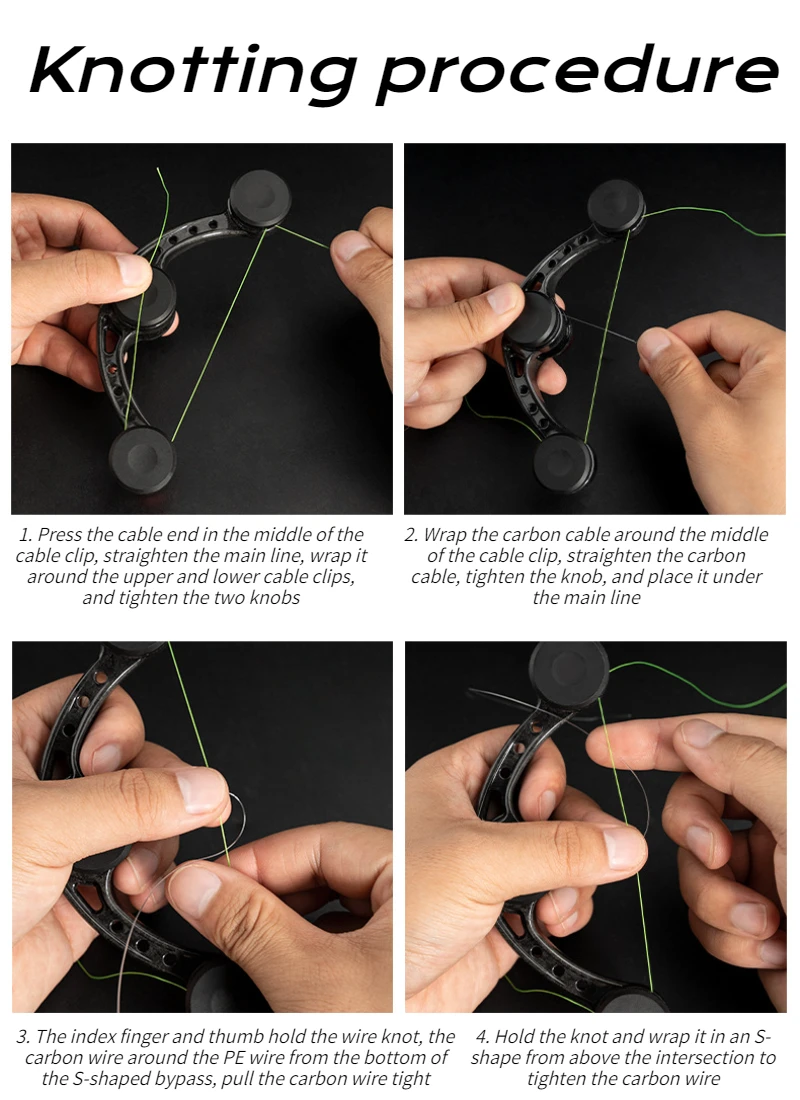 Knotting procedure

1. Press the cable end in the middle of the cable clip, straighten the main line, wrap it around the upper and lower cable clips, and tighten the two knobs

2. Wrap the carbon cable around the middle of the cable clip, straighten the carbon cable, tighten the knob, and place it under the main line

3. The index finger and thumb hold the wire knot, the carbon wire around the PE wire from the bottom of the S-shaped bypass, pull the carbon wire tight

4. Hold the knot and wrap it in an S-shape from above the intersection to tighten the carbon wire