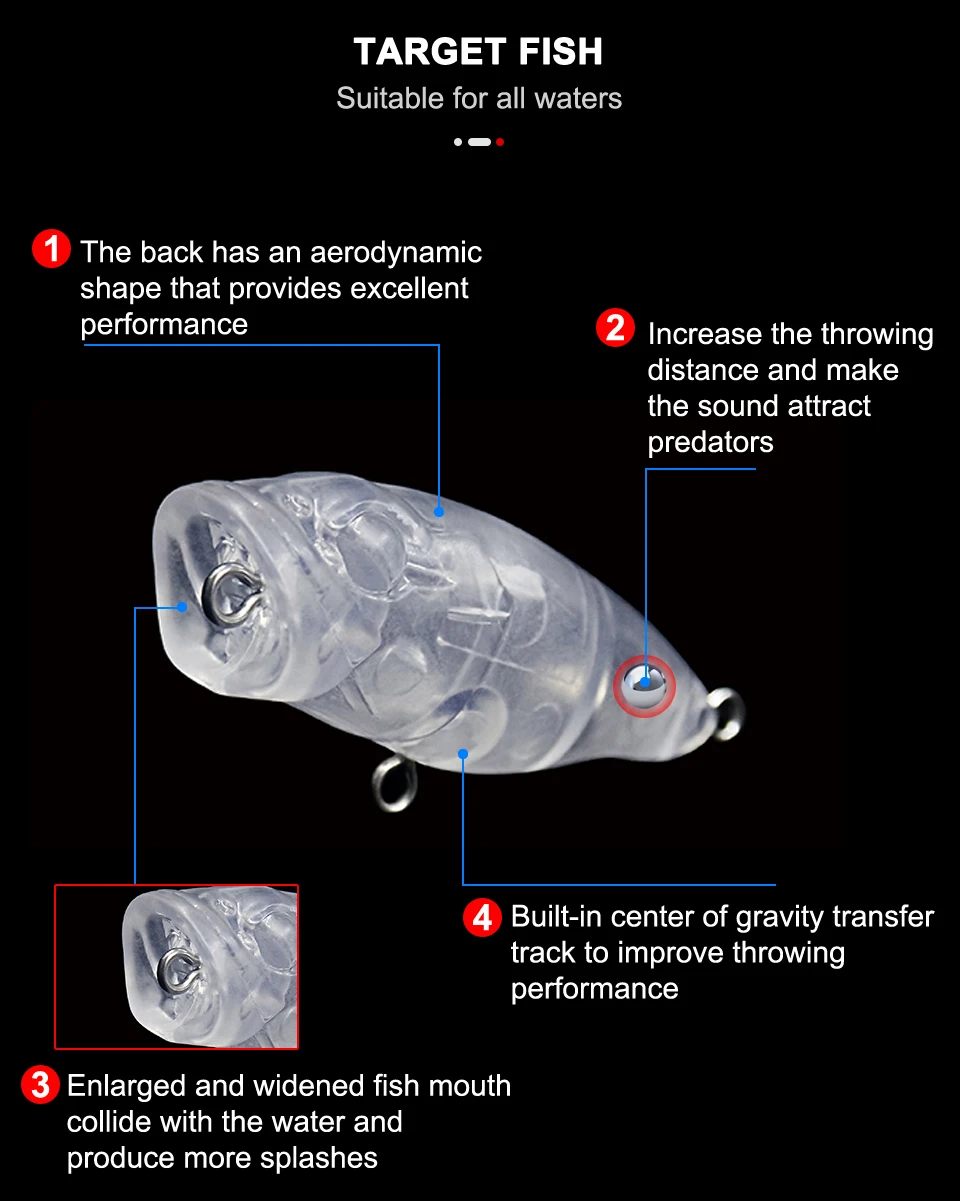 TARGET FISH
Suitable for all waters

1 The back has an aerodynamic shape that provides excellent performance

2 Increase the throwing distance and make the sound attract predators

4 Built-in center of gravity transfer track to improve throwing performance

3 Enlarged and widened fish mouth collide with the water and produce more splashes