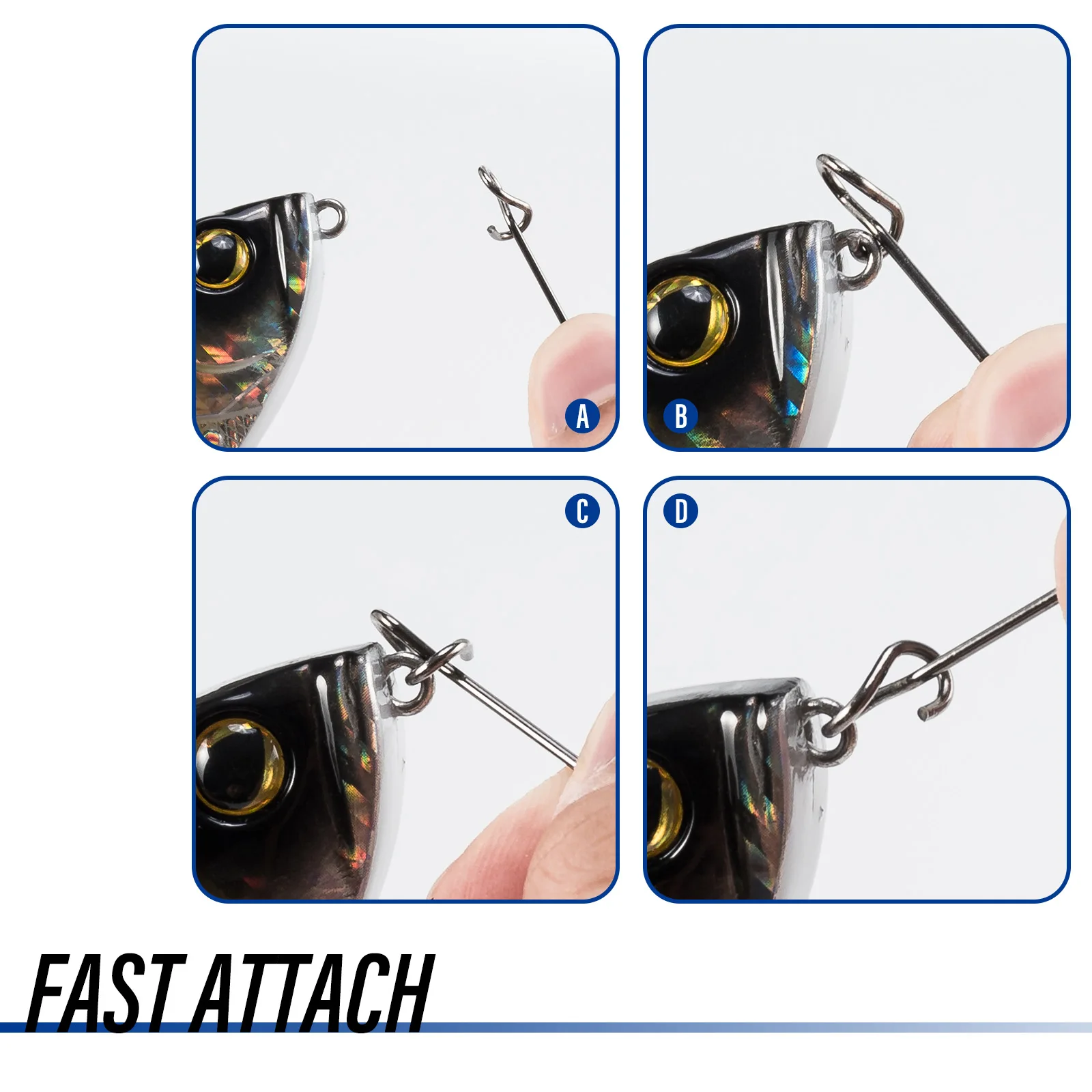 A

B

C

D

FAST ATTACH