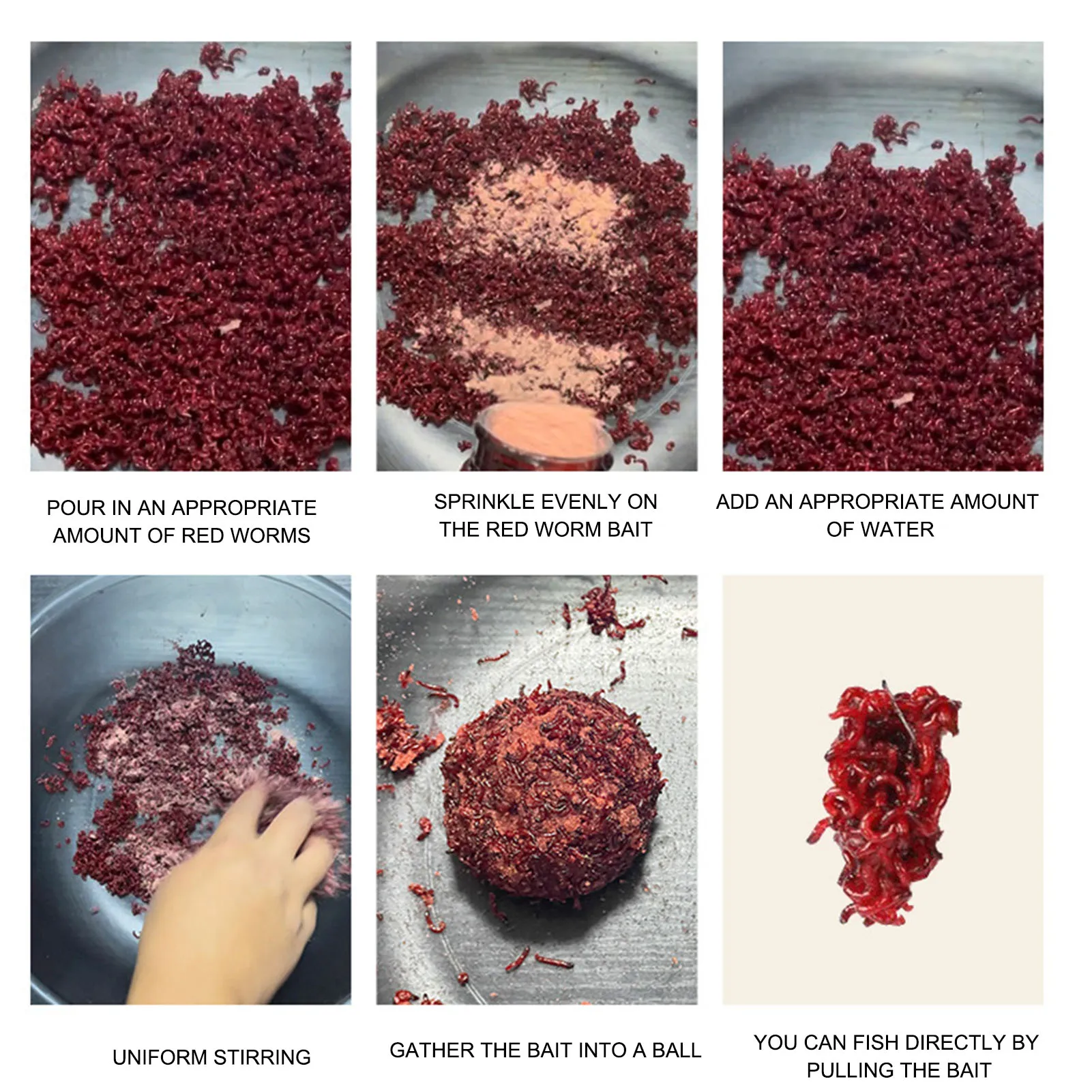 POUR IN AN APPROPRIATE AMOUNT OF RED WORMS

SPRINKLE EVENLY ON THE RED WORM BAIT

ADD AN APPROPRIATE AMOUNT OF WATER

UNIFORM STIRRING

GATHER THE BAIT INTO A BALL

YOU CAN FISH DIRECTLY BY PULLING THE BAIT