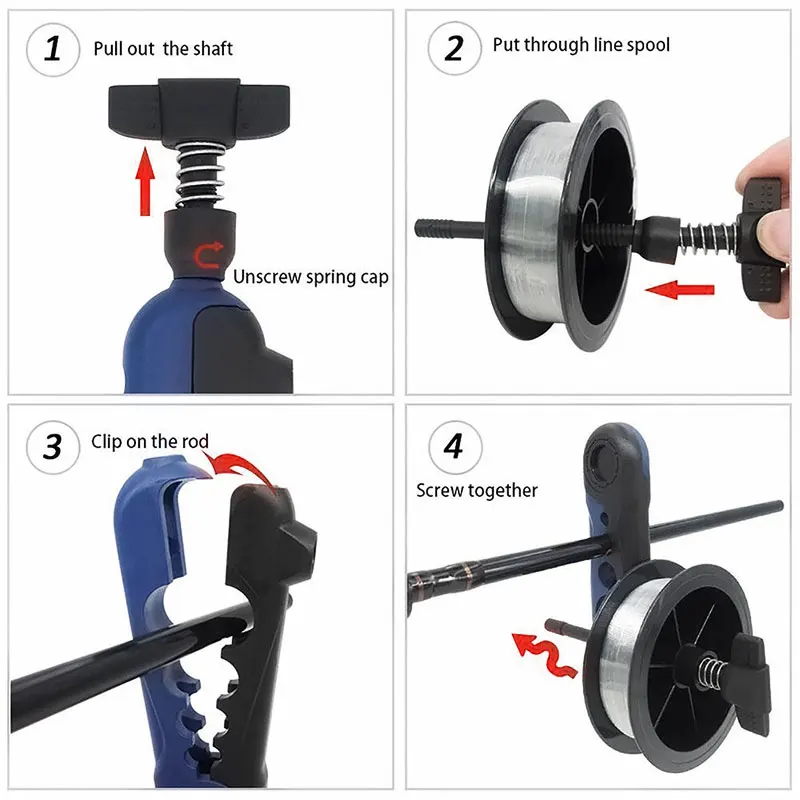 1 Pull out the shaft

Unscrew spring cap

2 Put through line spool

3 Clip on the rod

4 Screw together