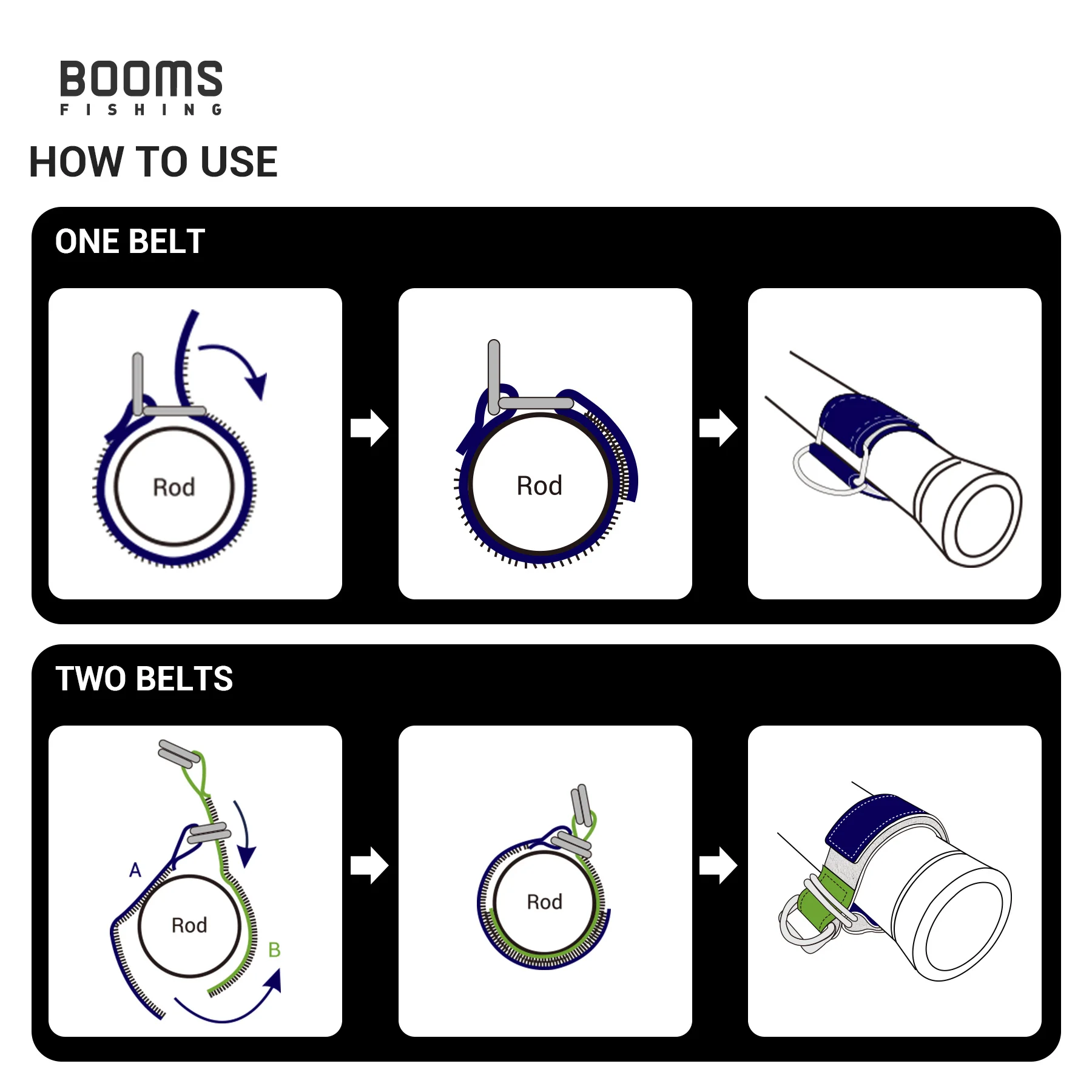 BOOMS
FISHING

HOW TO USE

ONE BELT

Rod

Rod

TWO BELTS

A

Rod

B

Rod