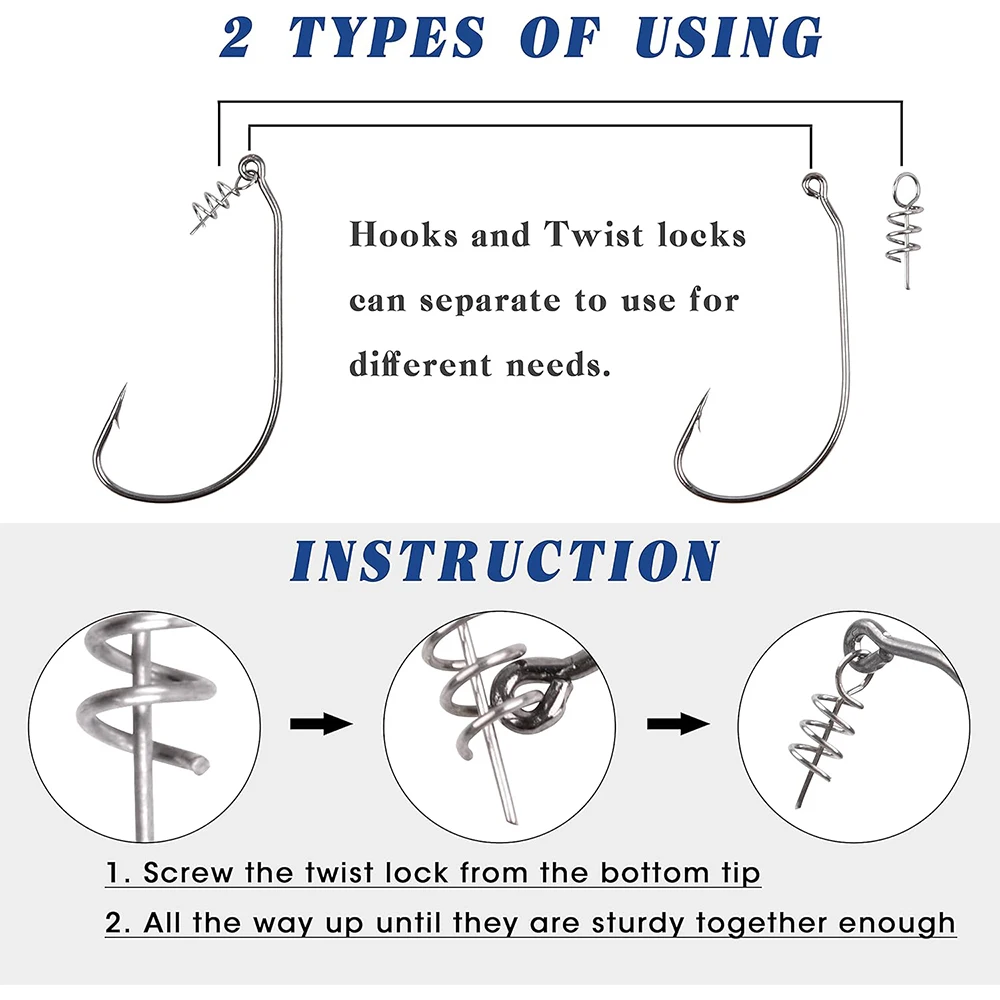 2 TYPES OF USING

Hooks and Twist locks can separate to use for different needs.

INSTRUCTION

1. Screw the twist lock from the bottom tip

2. All the way up until they are sturdy together enough