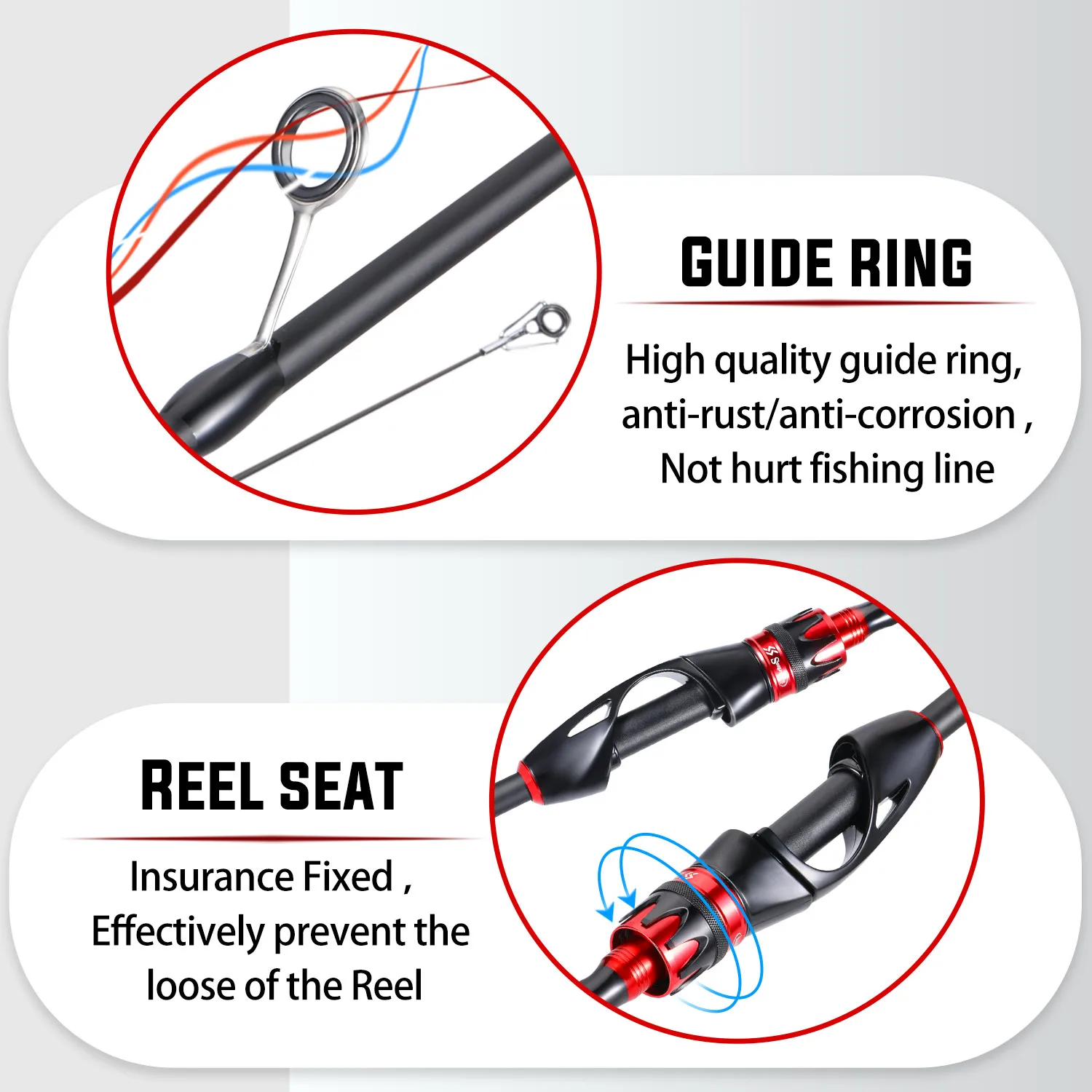 GUIDE RING

High quality guide ring, anti-rust/anti-corrosion , Not hurt fishing line

REEL SEAT

Insurance Fixed , Effectively prevent the loose of the Reel