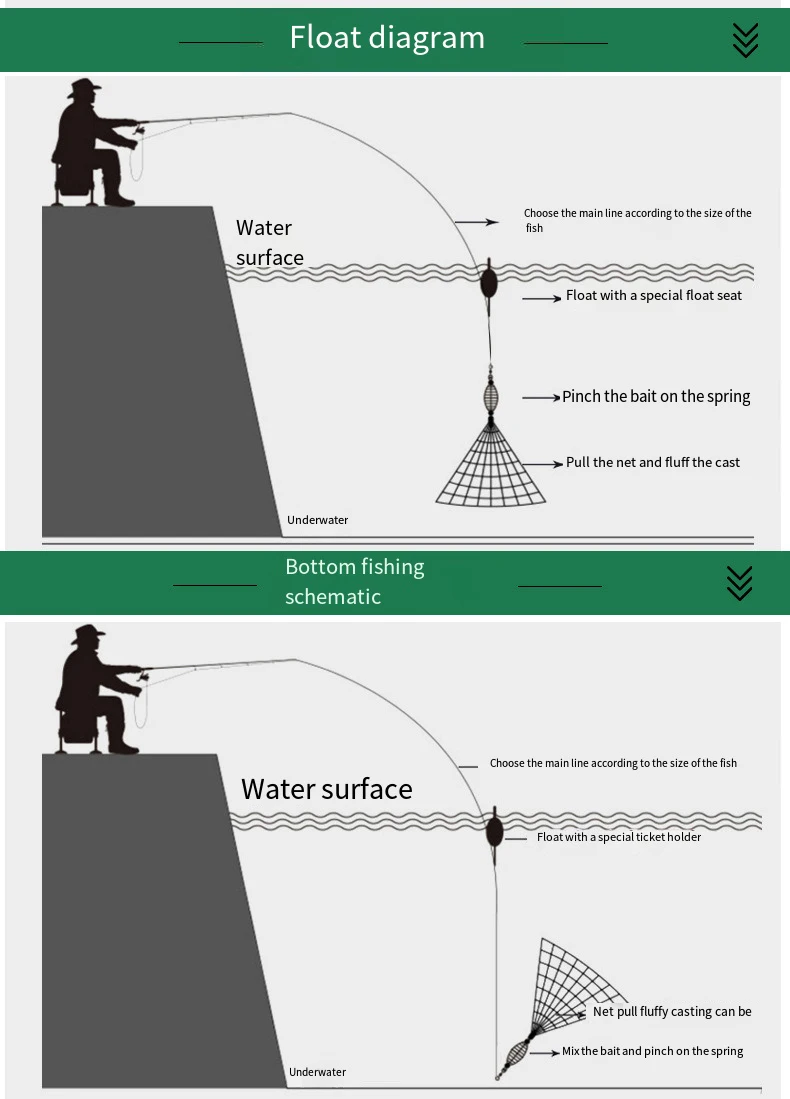 Float diagram

Water surface

Choose the main line according to the size of the fish

Float with a special float seat

Pinch the bait on the spring

Pull the net and fluff the cast

Underwater

Bottom fishing schematic

Water surface

Choose the main line according to the size of the fish

Float with a special ticket holder

Net pull fluffy casting can be

Mix the bait and pinch on the spring

Underwater