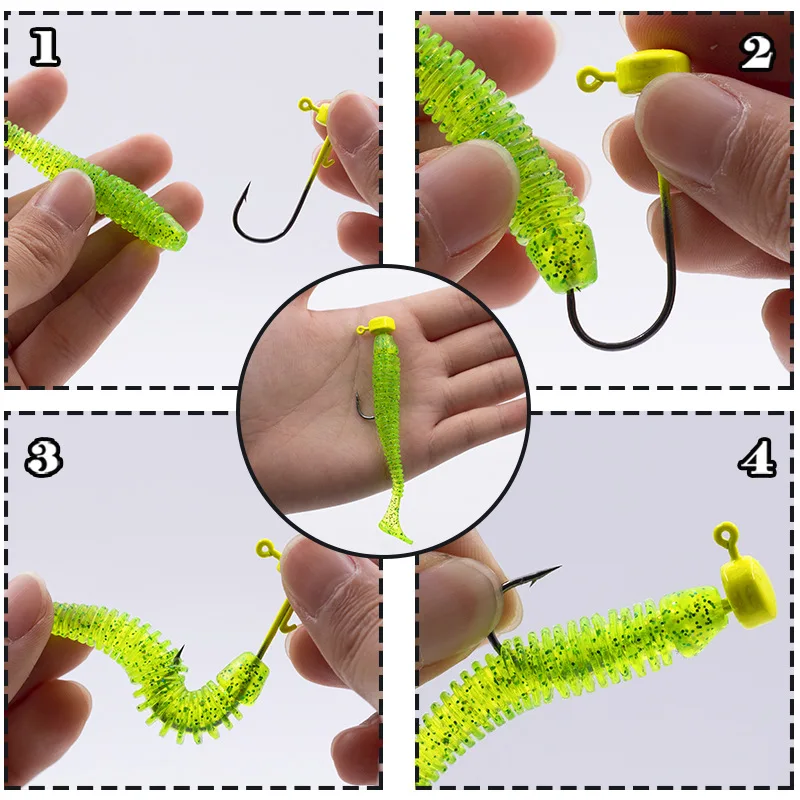 1
2
3
4