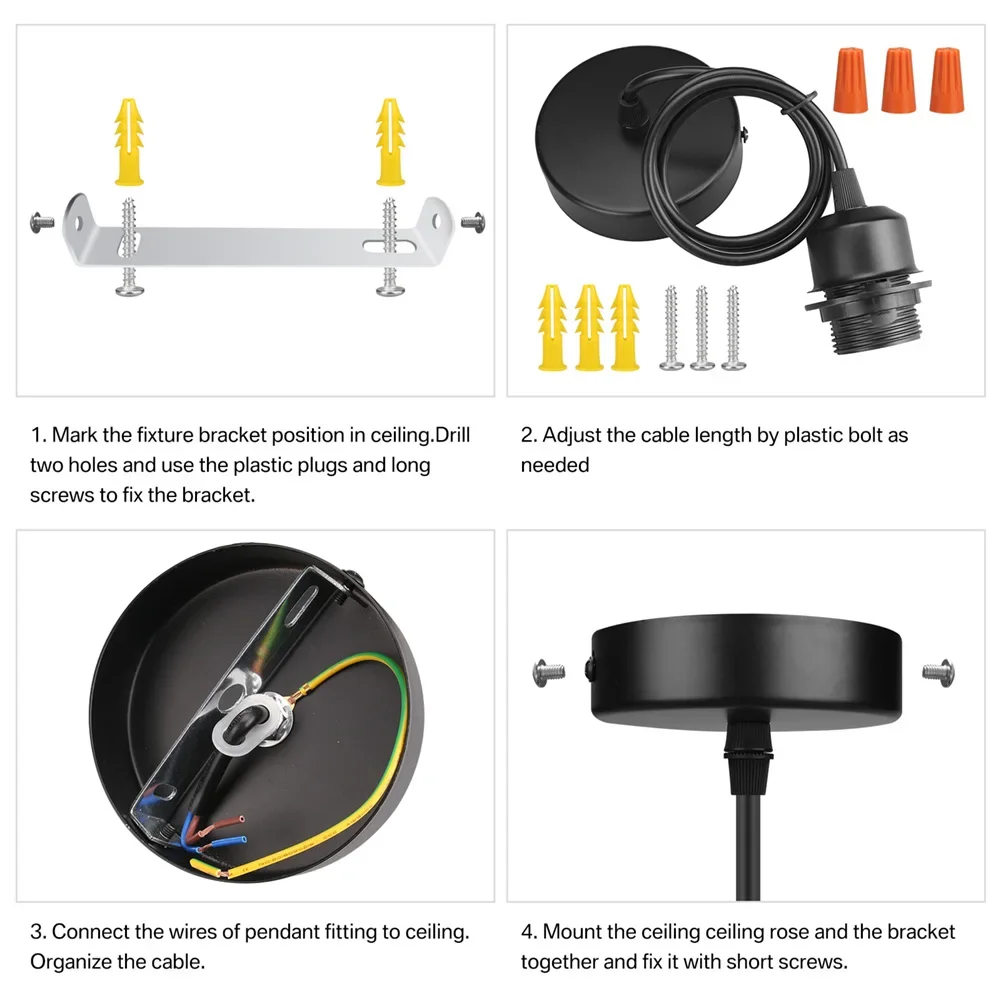 1. Mark the fixture bracket position in ceiling.Drill two holes and use the plastic plugs and long screws to fix the bracket.

2. Adjust the cable length by plastic bolt as needed

3. Connect the wires of pendant fitting to ceiling. Organize the cable.

4. Mount the ceiling ceiling rose and the bracket together and fix it with short screws.