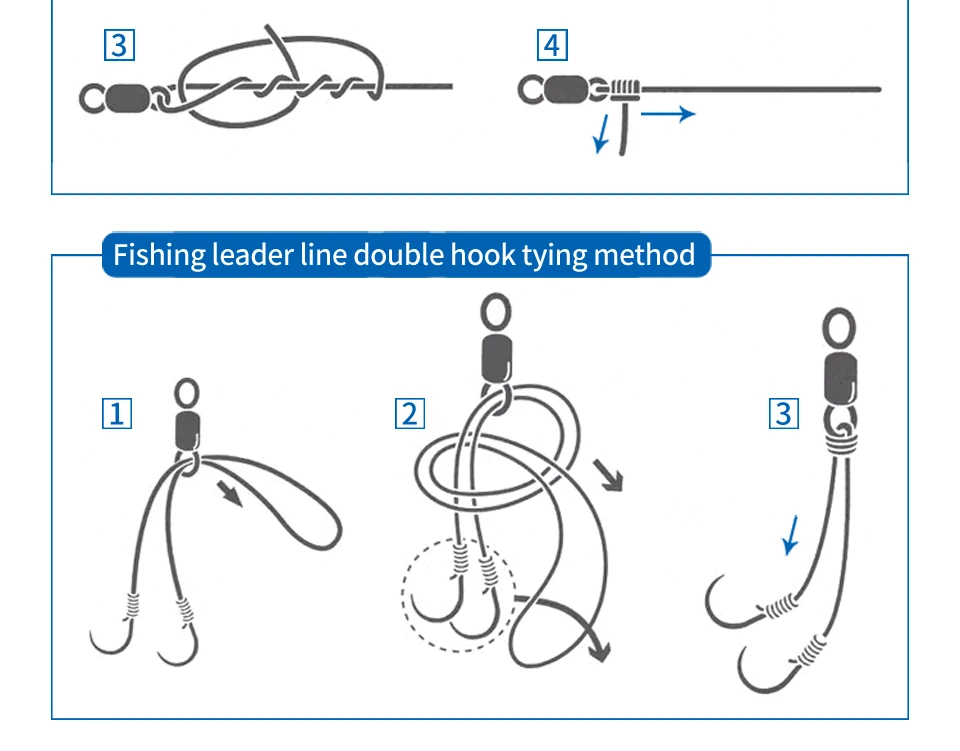 3

4

Fishing leader line double hook tying method

1

2

3