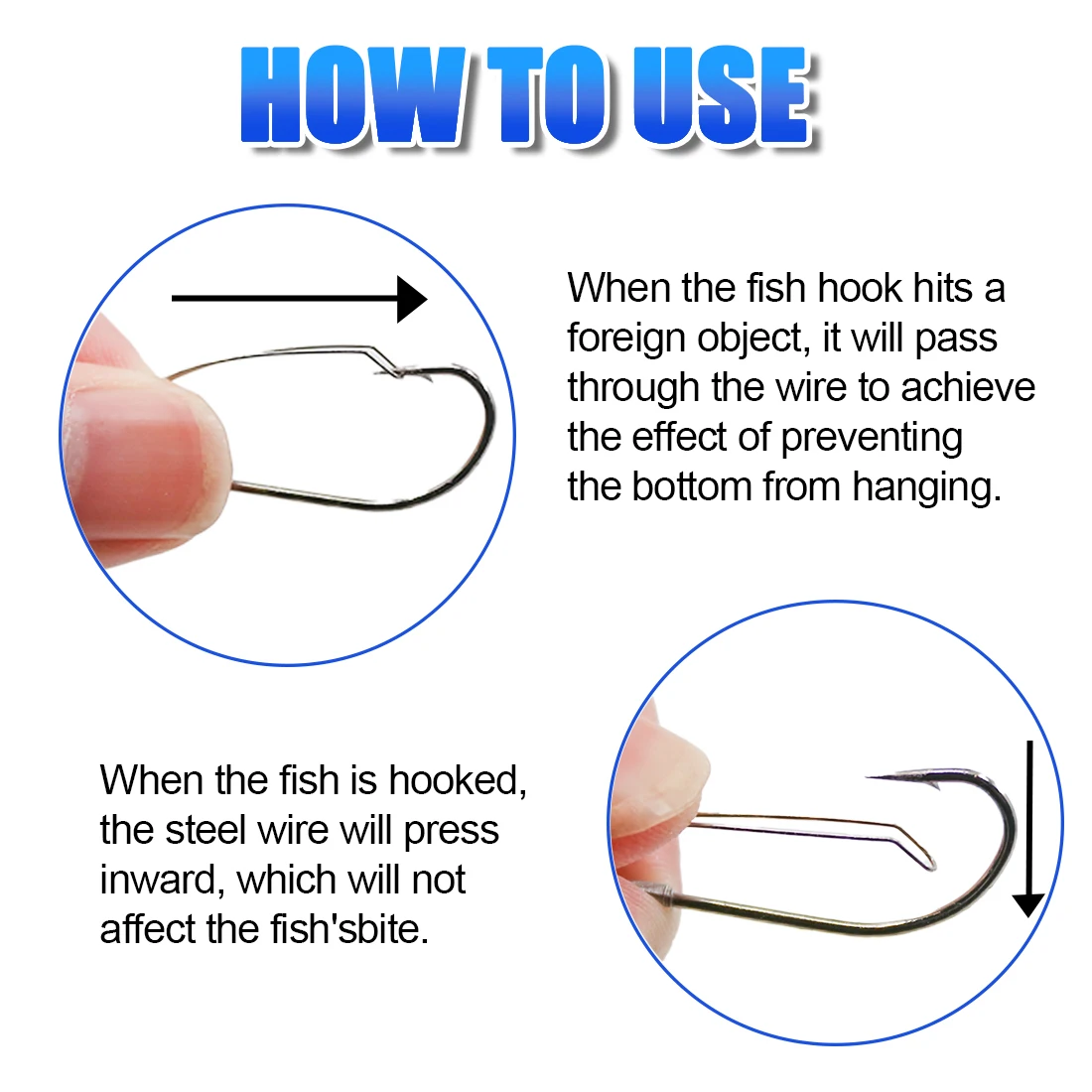 HOW TO USE

When the fish hook hits a foreign object, it will pass through the wire to achieve the effect of preventing the bottom from hanging.

When the fish is hooked, the steel wire will press inward, which will not affect the fish'sbite.