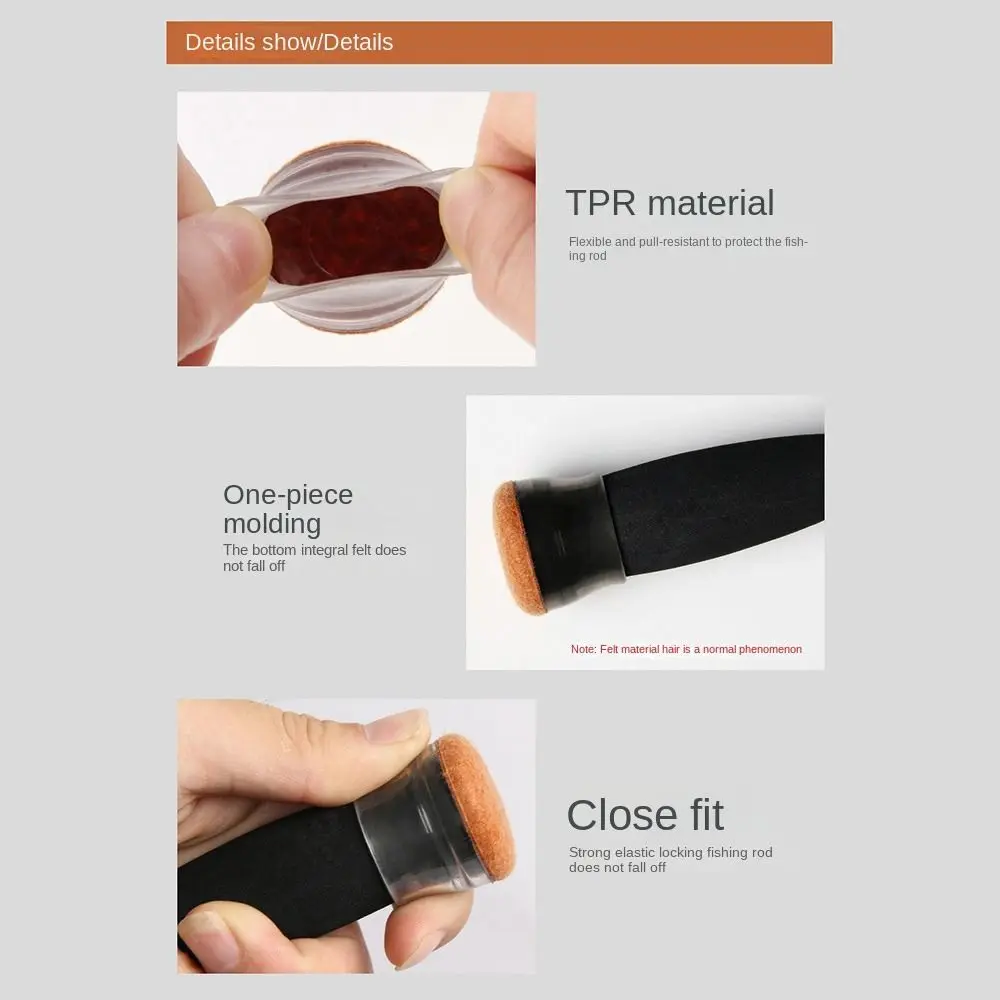 Details show/Details

TPR material

Flexible and pull-resistant to protect the fishing rod

One-piece molding

The bottom integral felt does not fall off

Note: Felt material hair is a normal phenomenon

Close fit

Strong elastic locking fishing rod does not fall off