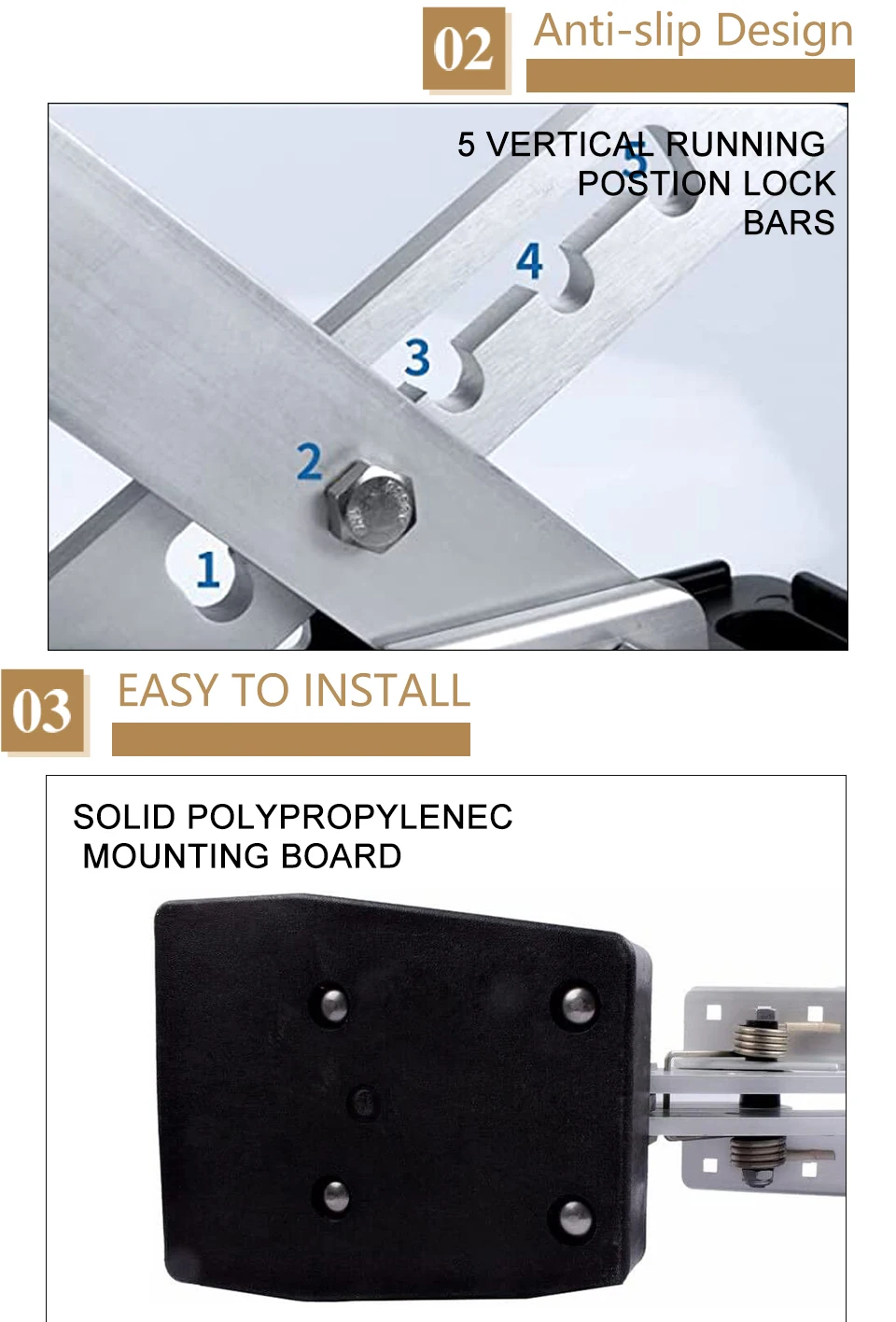 02 Anti-slip Design

5 VERTICAL RUNNING POSTION LOCK BARS

5
4
3
2
1

03 EASY TO INSTALL

SOLID POLYPROPYLENEC MOUNTING BOARD