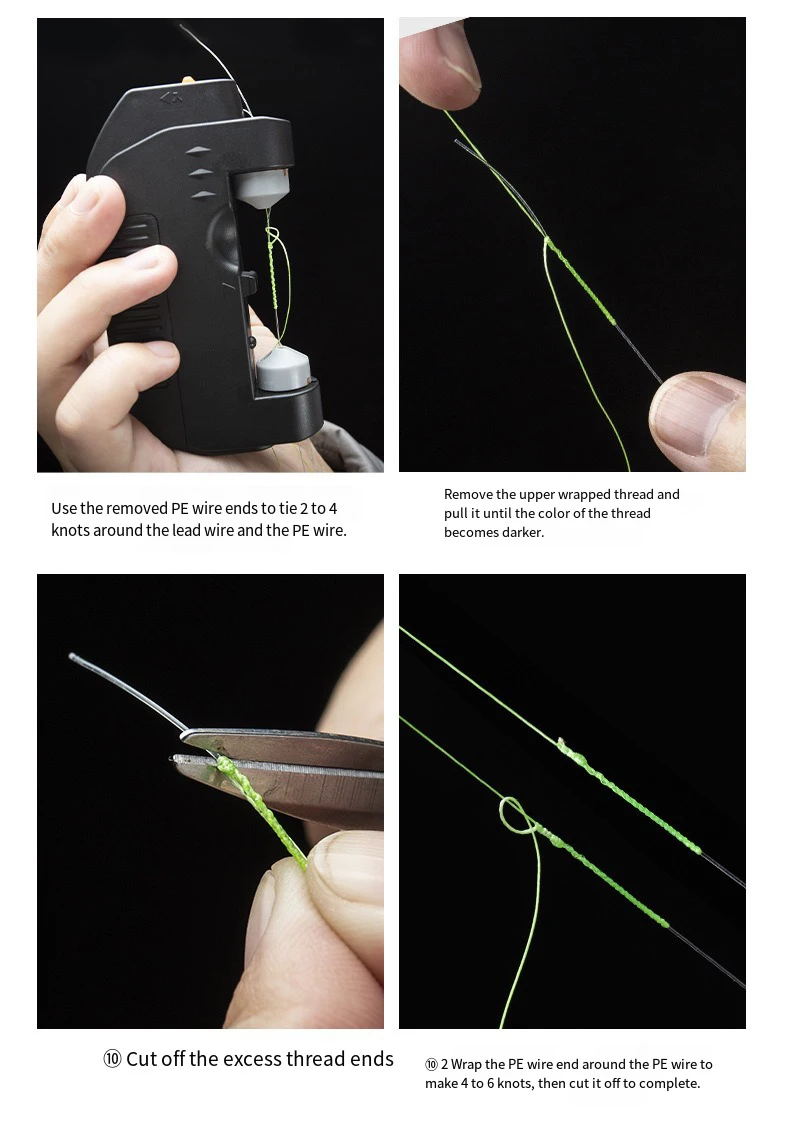 Use the removed PE wire ends to tie 2 to 4 knots around the lead wire and the PE wire.

Remove the upper wrapped thread and pull it until the color of the thread becomes darker.

⑩ Cut off the excess thread ends

⑩ 2 Wrap the PE wire end around the PE wire to make 4 to 6 knots, then cut it off to complete.