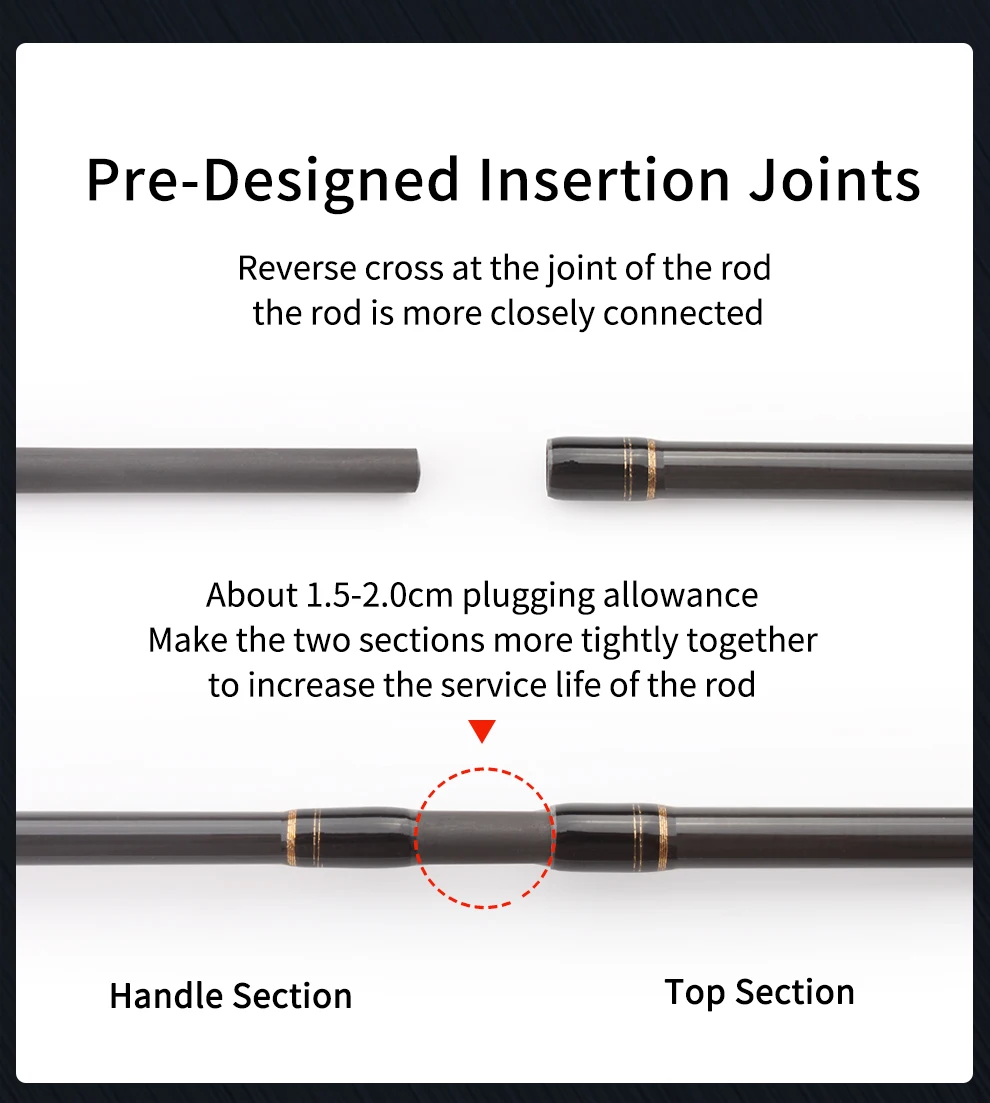 Pre-Designed Insertion Joints

Reverse cross at the joint of the rod
the rod is more closely connected

About 1.5-2.0cm plugging allowance
Make the two sections more tightly together
to increase the service life of the rod

Handle Section

Top Section