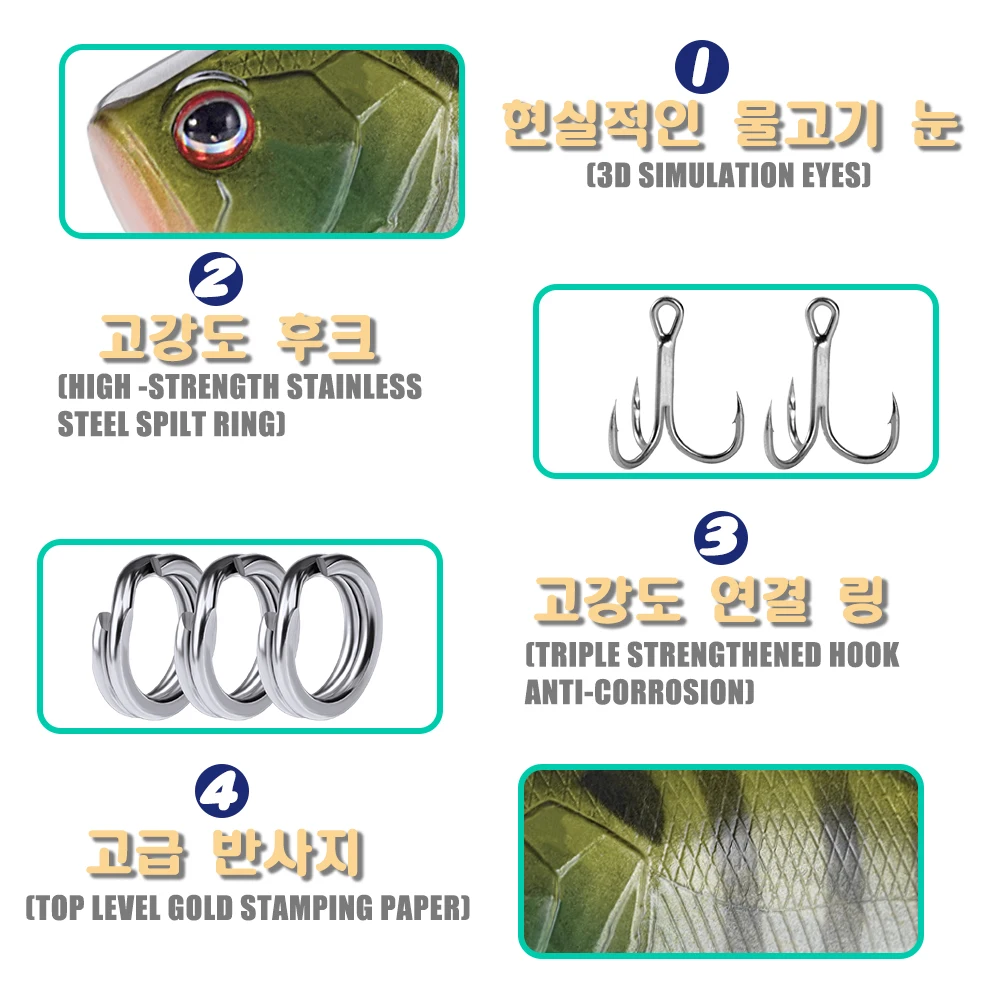 1
현실적인 물고기 눈
(3D SIMULATION EYES)

2
고강도 후크
(HIGH -STRENGTH STAINLESS STEEL SPILT RING)

3
고강도 연결 링
(TRIPLE STRENGTHENED HOOK ANTI-CORROSION)

4
고급 반사지
(TOP LEVEL GOLD STAMPING PAPER)