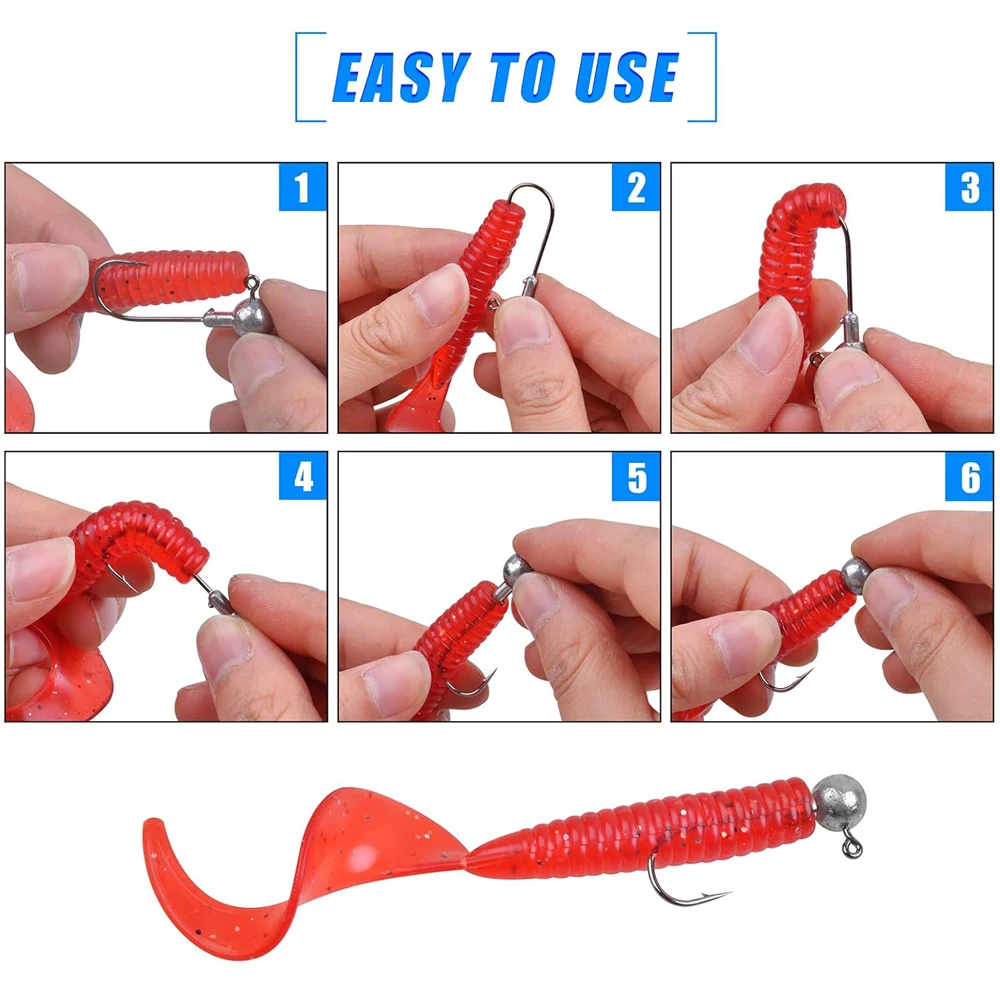 EASY TO USE

1

2

3

4

5

6