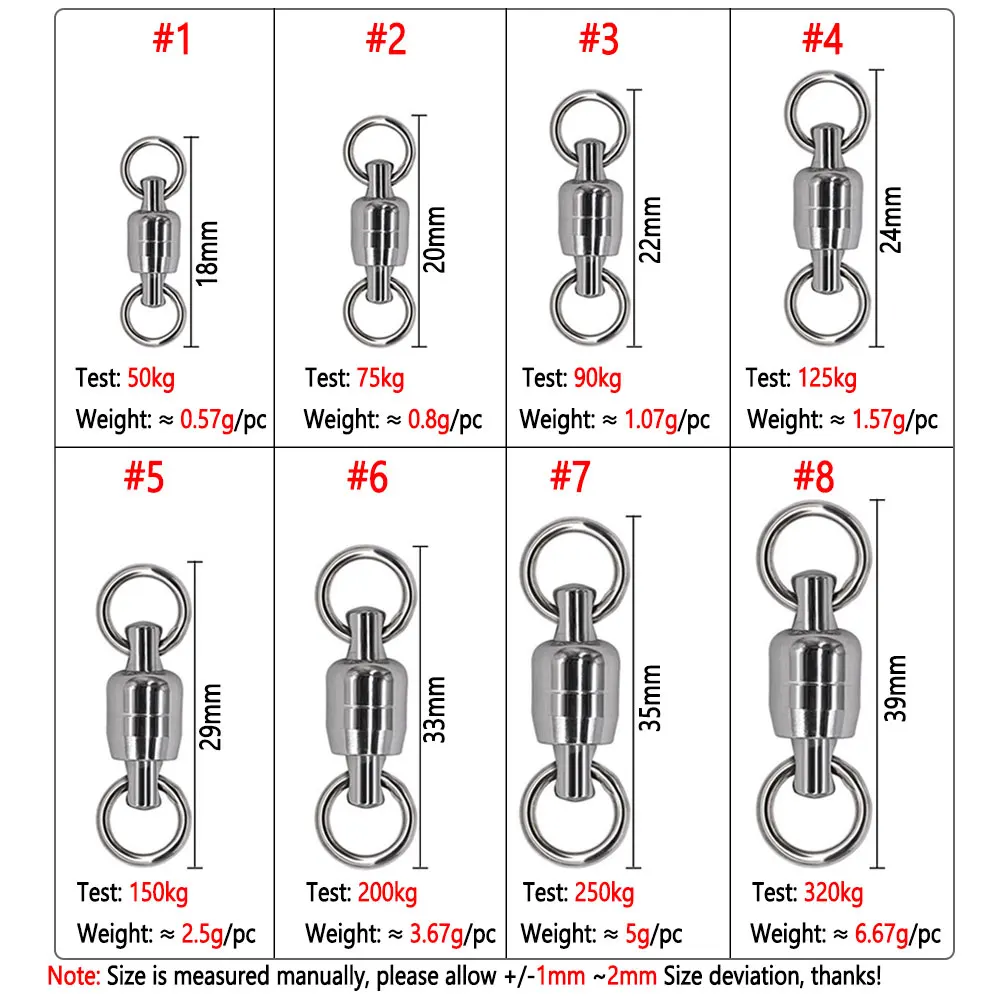 #1

18mm

Test: 50kg

Weight: ≈ 0.57g/pc

#2

20mm

Test: 75kg

Weight: ≈ 0.8g/pc

#3

22mm

Test: 90kg

Weight: ≈ 1.07g/pc

#4

24mm

Test: 125kg

Weight: ≈ 1.57g/pc

#5

29mm

Test: 150kg

Weight: ≈ 2.5g/pc

#6

33mm

Test: 200kg

Weight: ≈ 3.67g/pc

#7

35mm

Test: 250kg

Weight: ≈ 5g/pc

#8

39mm

Test: 320kg

Weight: ≈ 6.67g/pc

Note: Size is measured manually, please allow +/-1mm ~2mm Size deviation, thanks!