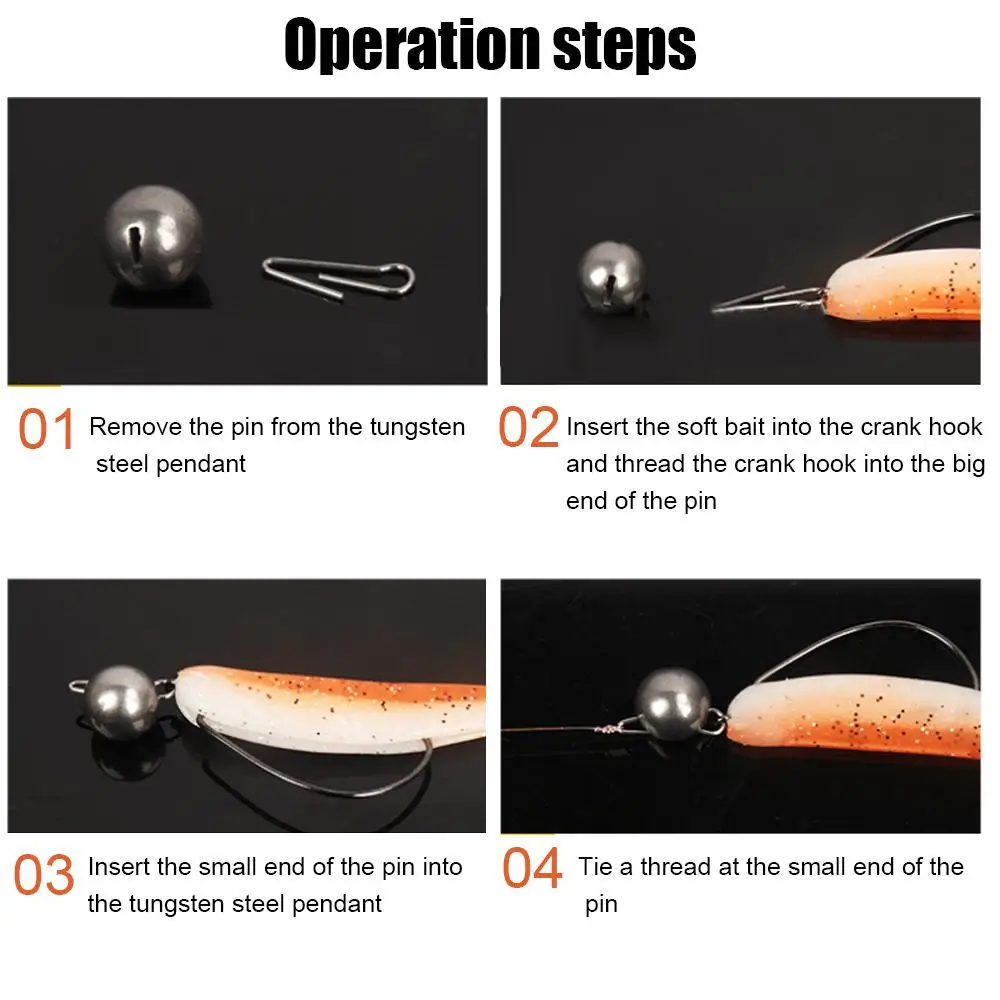 Operation steps

01 Remove the pin from the tungsten steel pendant

02 Insert the soft bait into the crank hook and thread the crank hook into the big end of the pin

03 Insert the small end of the pin into the tungsten steel pendant

04 Tie a thread at the small end of the pin