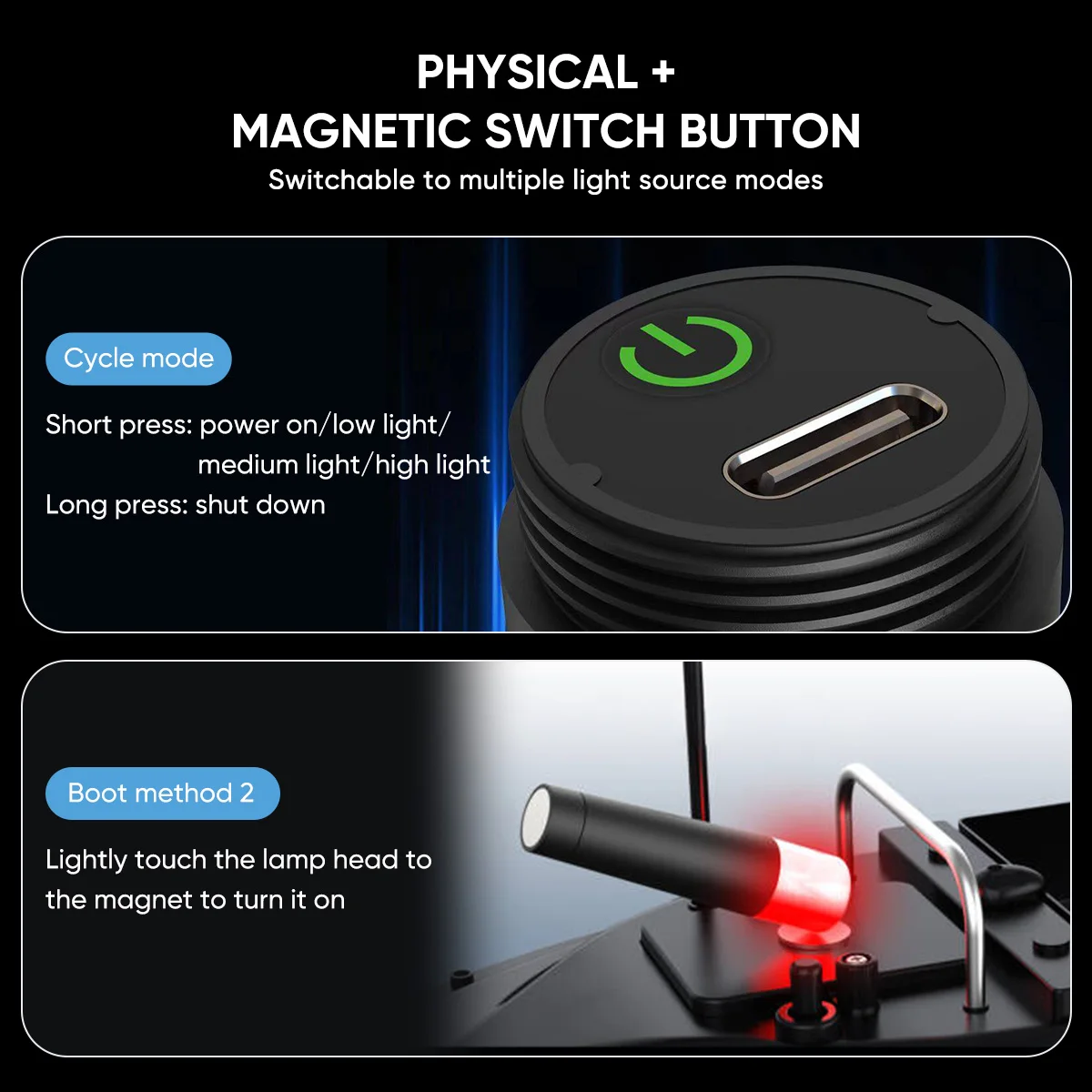 PHYSICAL +
MAGNETIC SWITCH BUTTON
Switchable to multiple light source modes

Cycle mode

Short press: power on/low light/ medium light/high light
Long press: shut down

Boot method 2

Lightly touch the lamp head to the magnet to turn it on