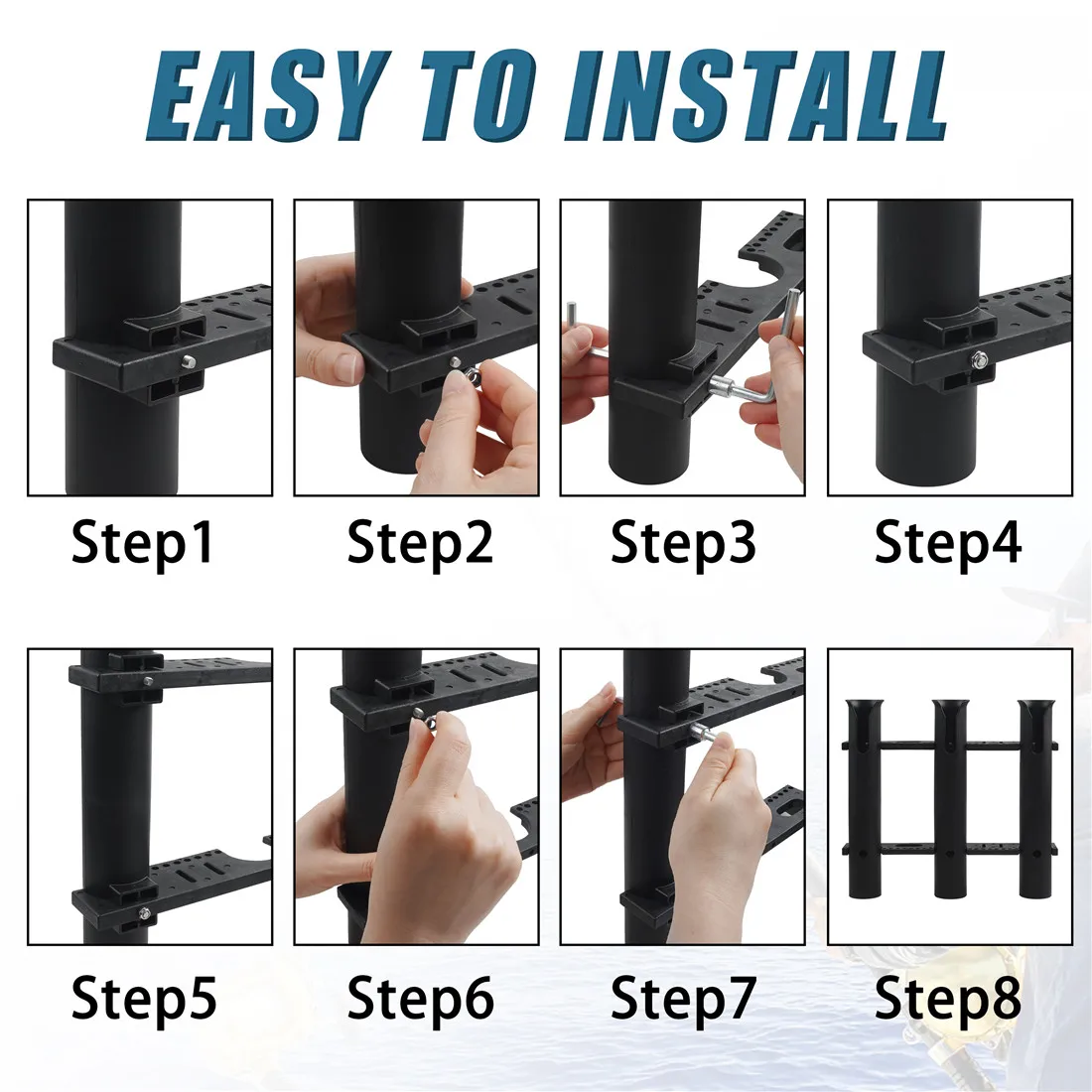 EASY TO INSTALL

Step1

Step2

Step3

Step4

Step5

Step6

Step7

Step8