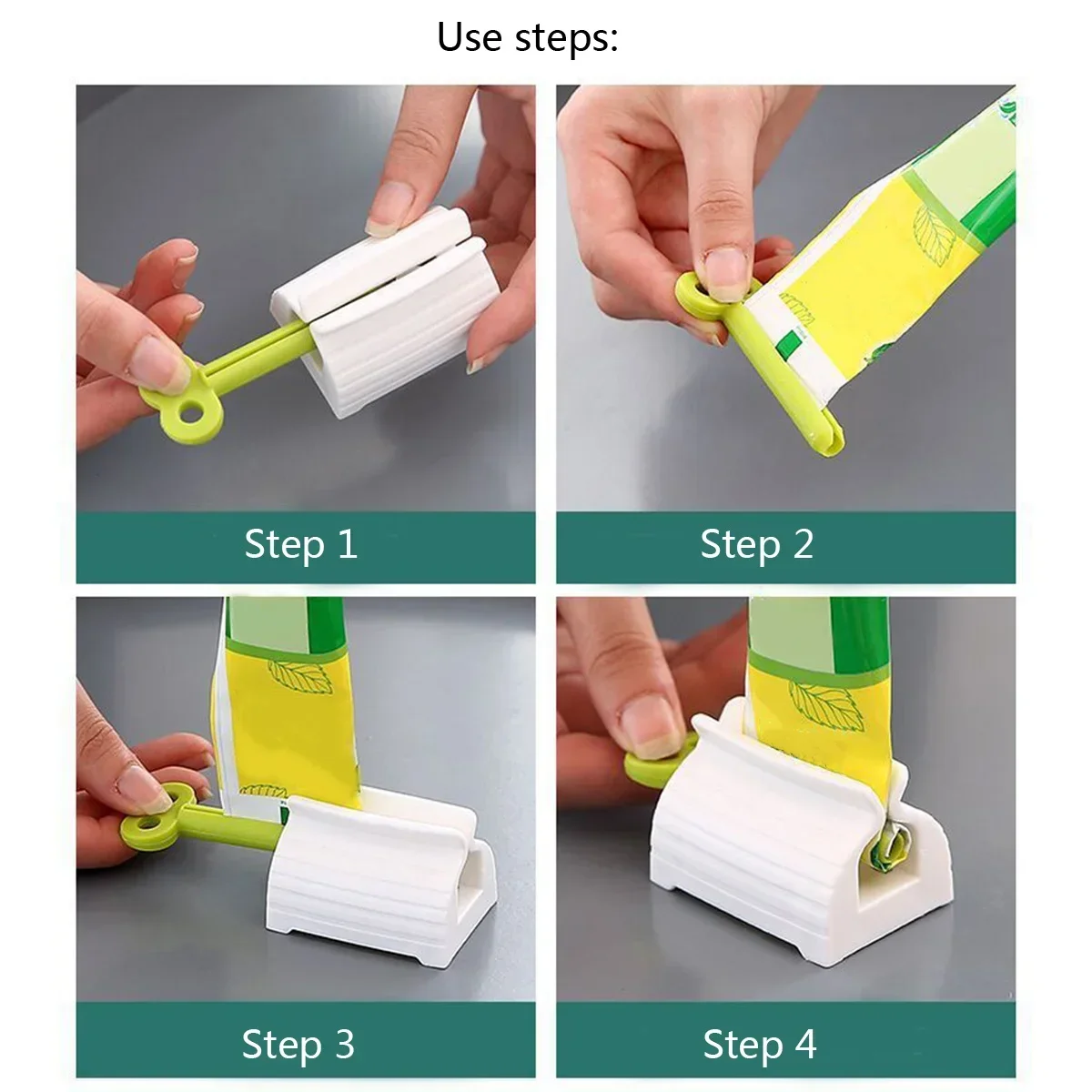 Use steps:

Step 1

Step 2

Step 3

Step 4