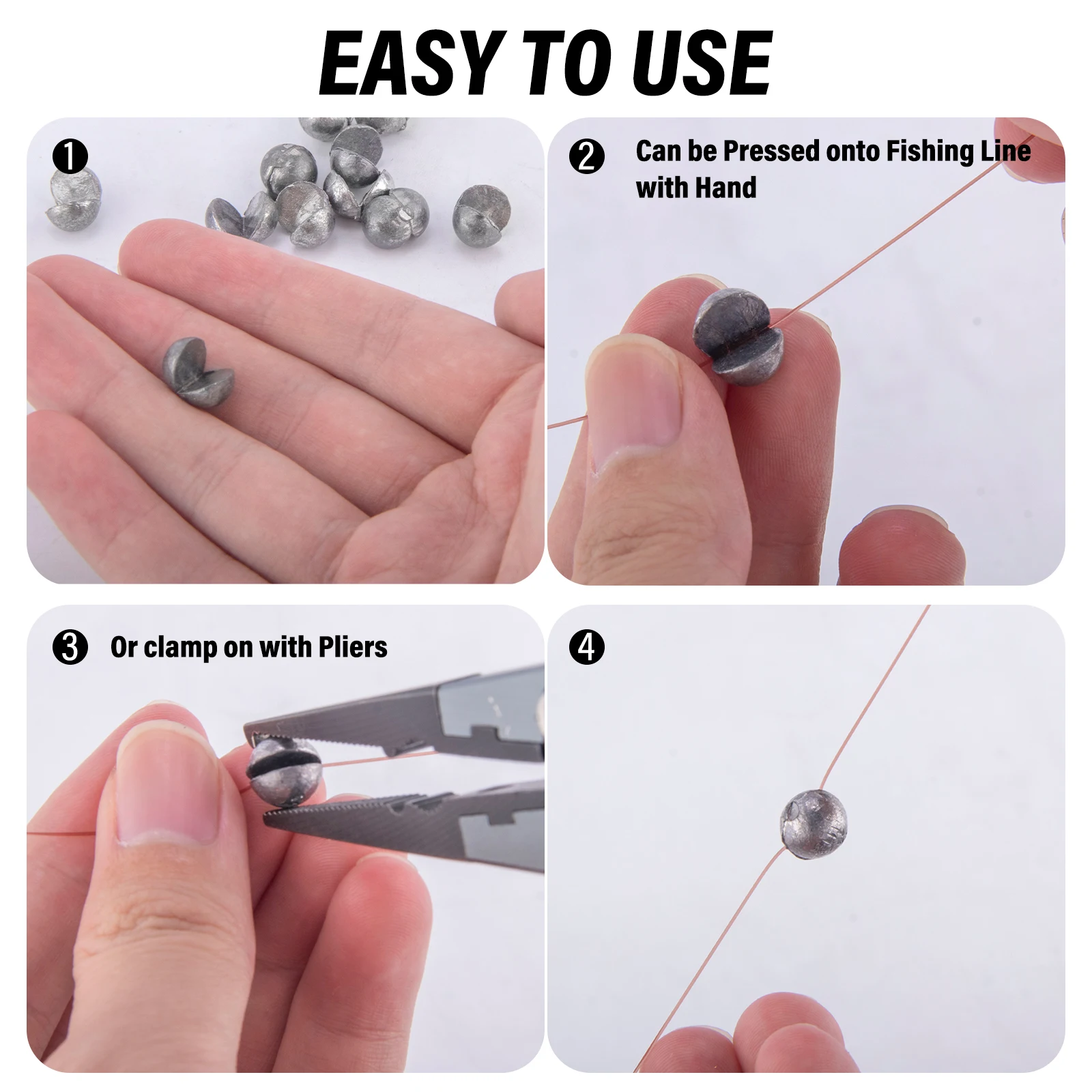 EASY TO USE

1

2 Can be Pressed onto Fishing Line with Hand

3 Or clamp on with Pliers

4