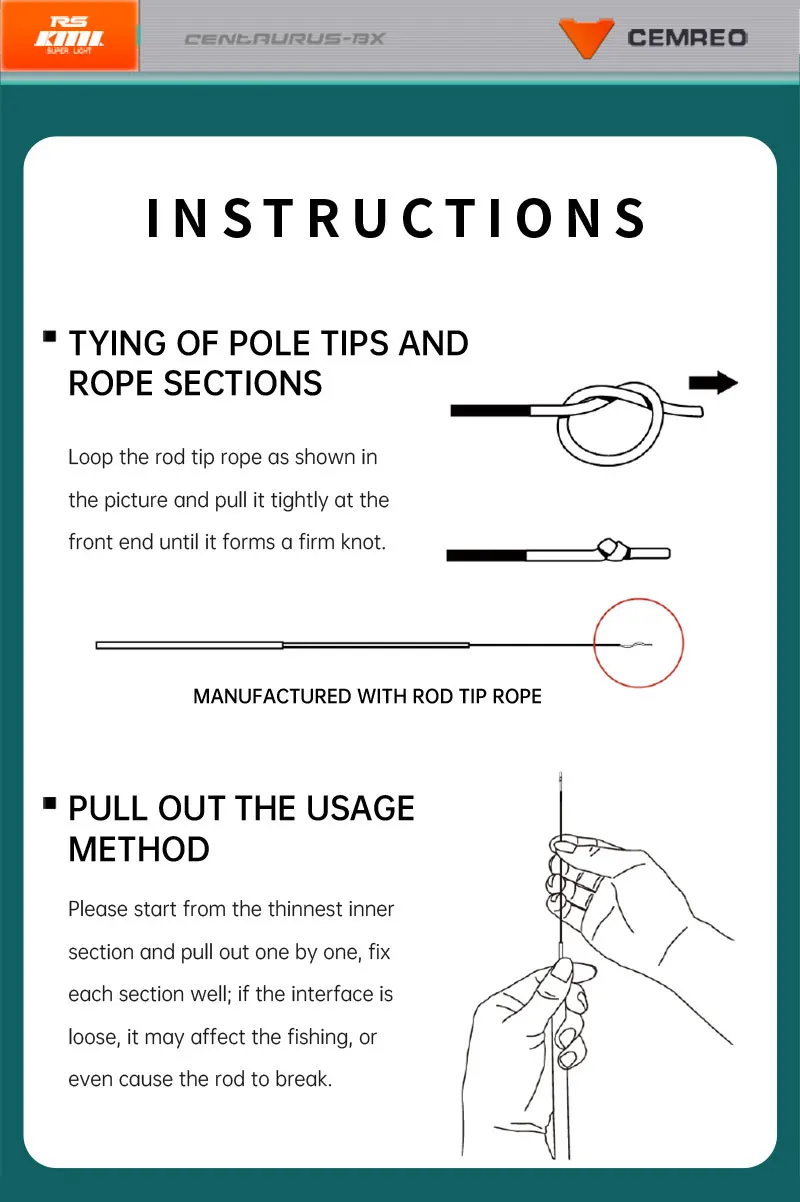 RS
KML
SUPER LIGHT

CENTAURUS-BX

CEMREO

INSTRUCTIONS

TYING OF POLE TIPS AND ROPE SECTIONS

Loop the rod tip rope as shown in the picture and pull it tightly at the front end until it forms a firm knot.

MANUFACTURED WITH ROD TIP ROPE

PULL OUT THE USAGE METHOD

Please start from the thinnest inner section and pull out one by one, fix each section well; if the interface is loose, it may affect the fishing, or even cause the rod to break.