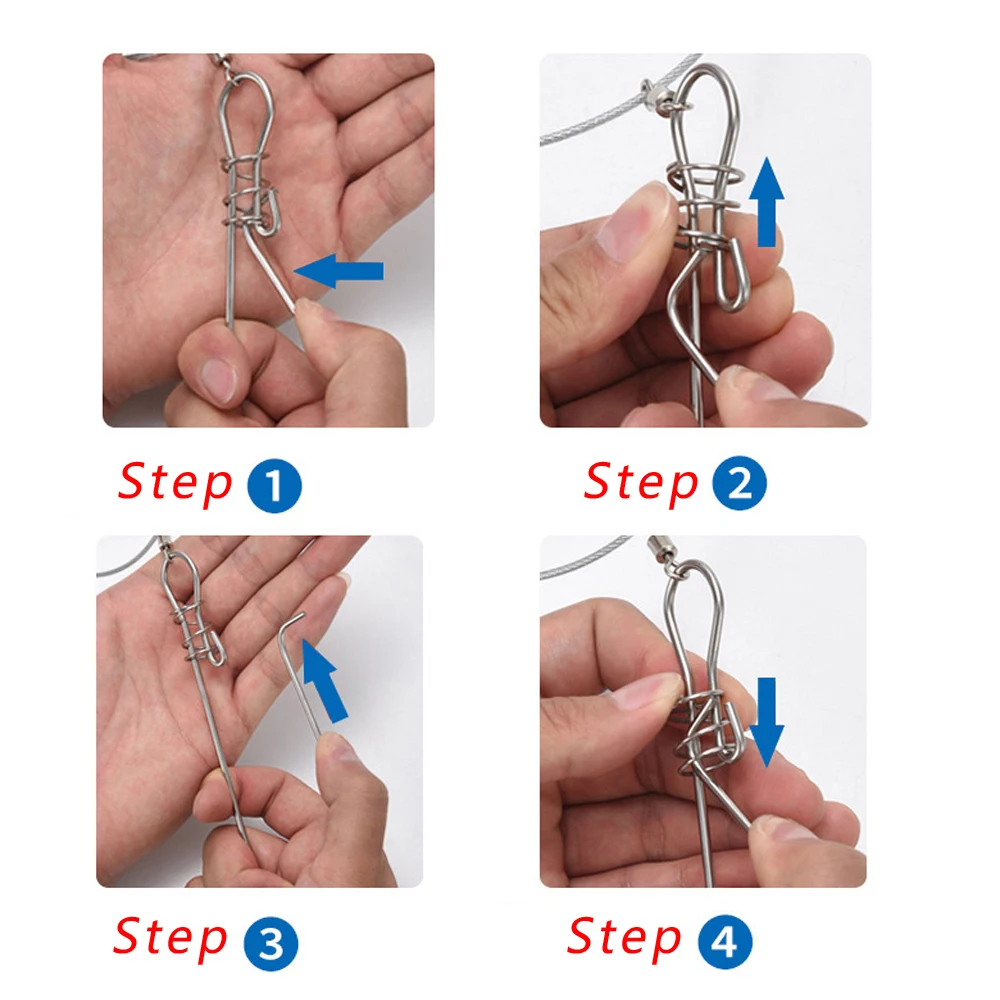 Step 1

Step 2

Step 3

Step 4