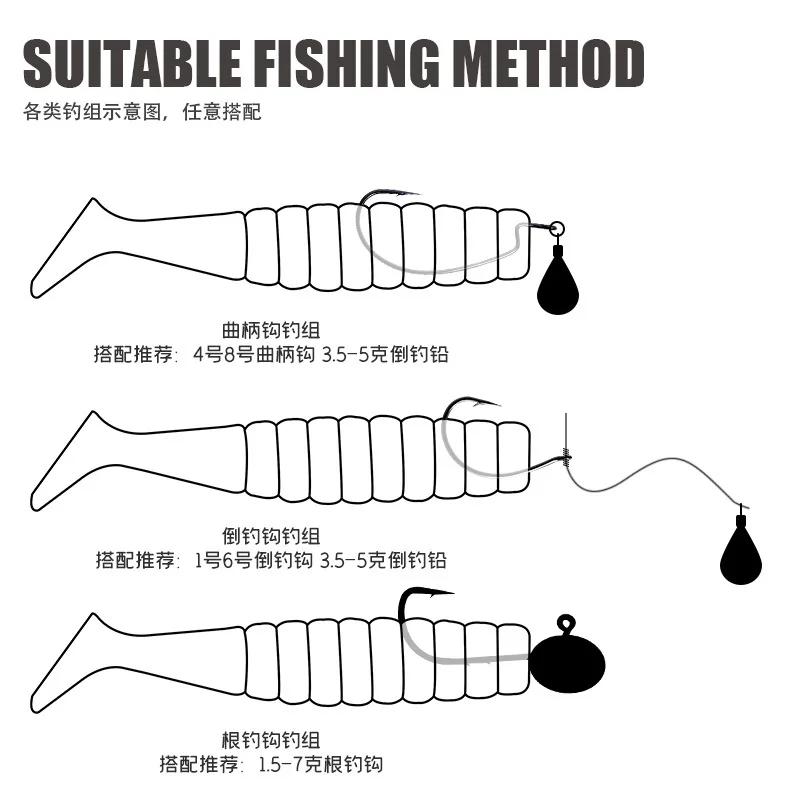 SUITABLE FISHING METHOD
各类钓组示意图，任意搭配

曲柄钩钓组
搭配推荐：4号8号曲柄钩 3.5-5克倒钓铅

倒钓钩钓组
搭配推荐：1号6号倒钓钩 3.5-5克倒钓铅

根钓钩钓组
搭配推荐：1.5-7克根钓钩