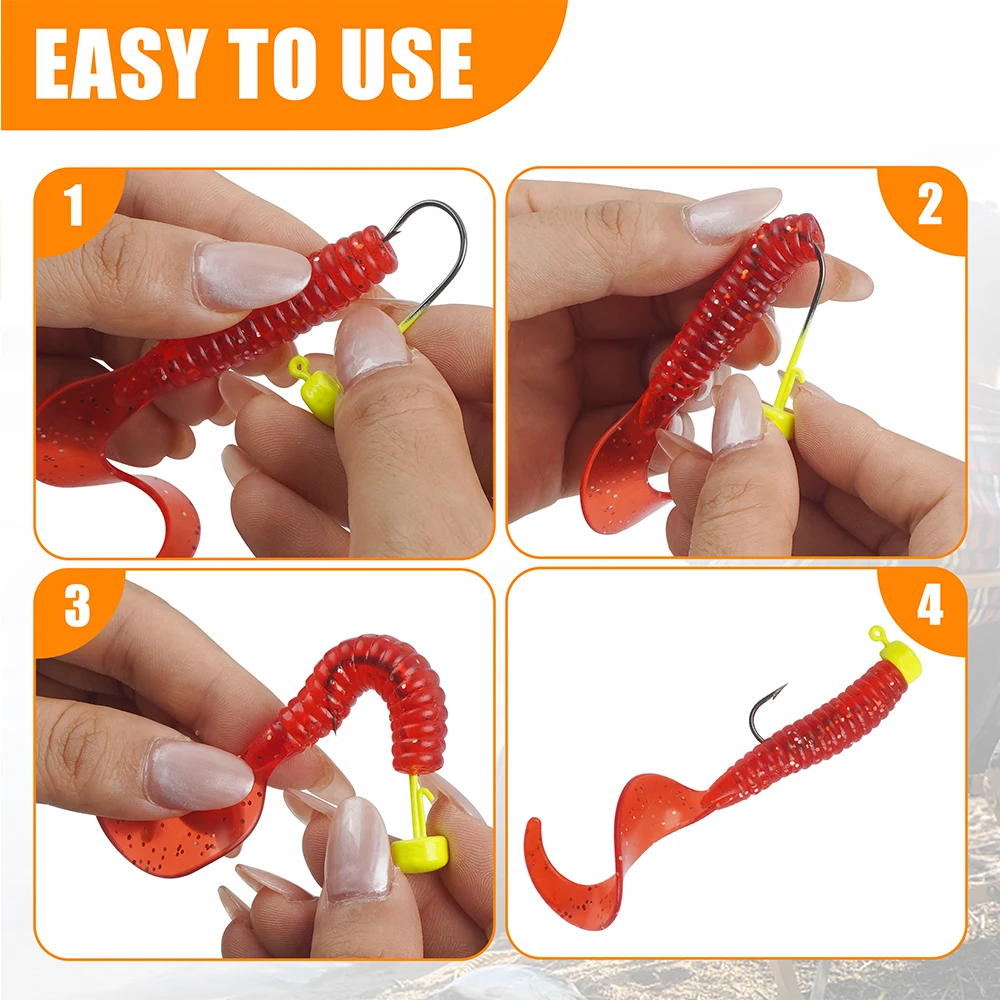 EASY TO USE

1

2

3

4