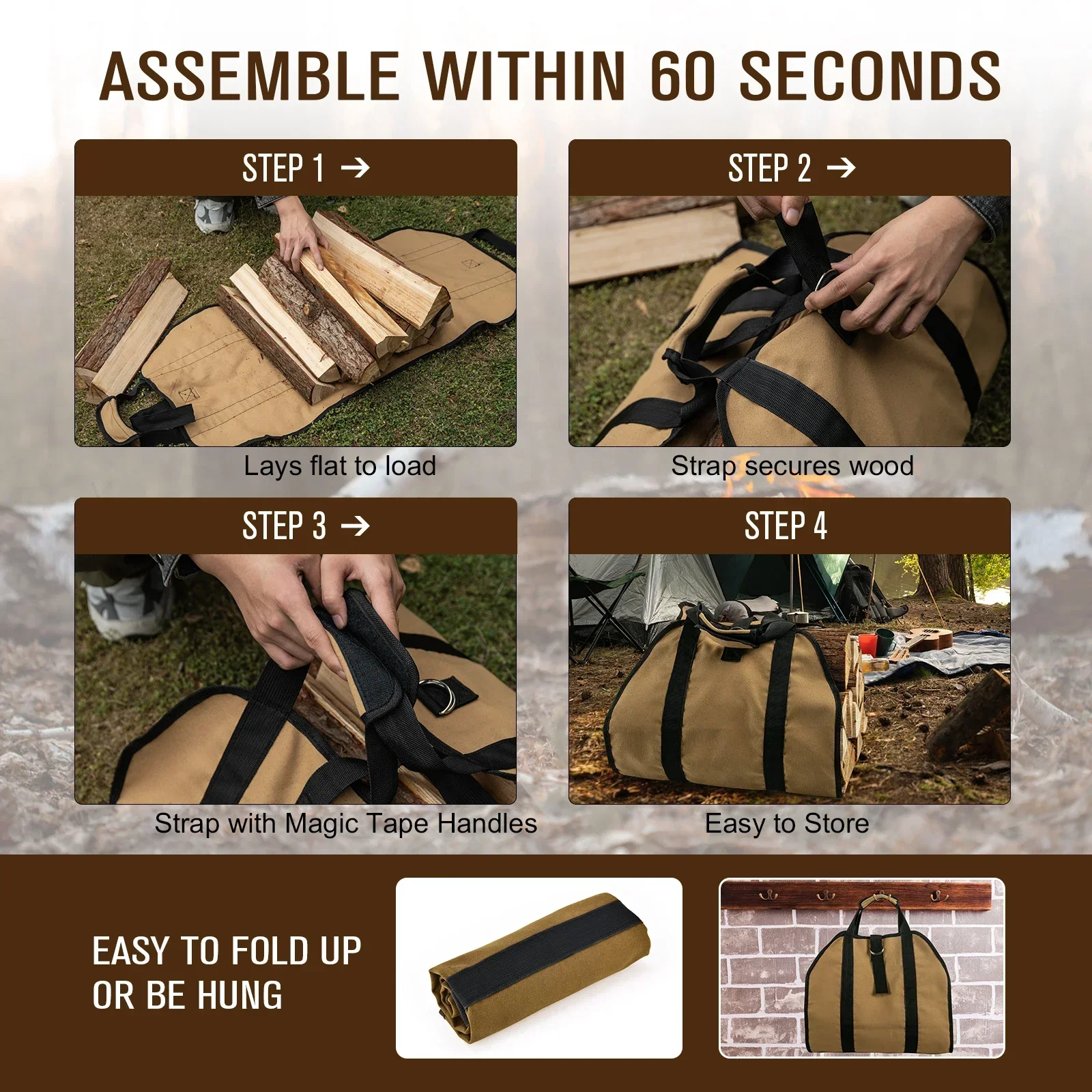 ASSEMBLE WITHIN 60 SECONDS

STEP 1 →

Lays flat to load

STEP 2 →

Strap secures wood

STEP 3 →

Strap with Magic Tape Handles

STEP 4

Easy to Store

EASY TO FOLD UP OR BE HUNG