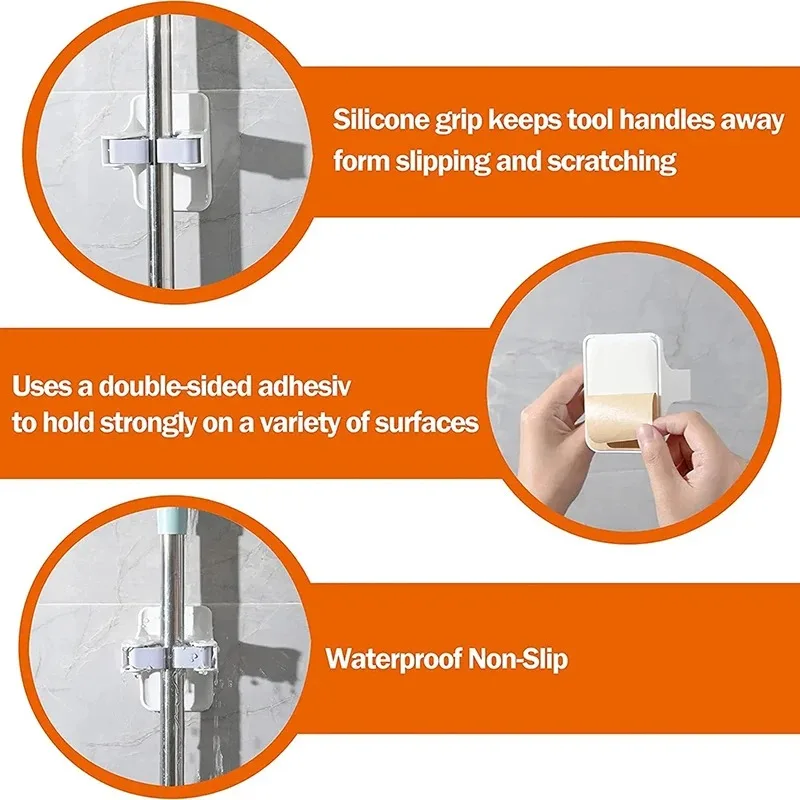 Silicone grip keeps tool handles away form slipping and scratching

Uses a double-sided adhesiv to hold strongly on a variety of surfaces

Waterproof Non-Slip