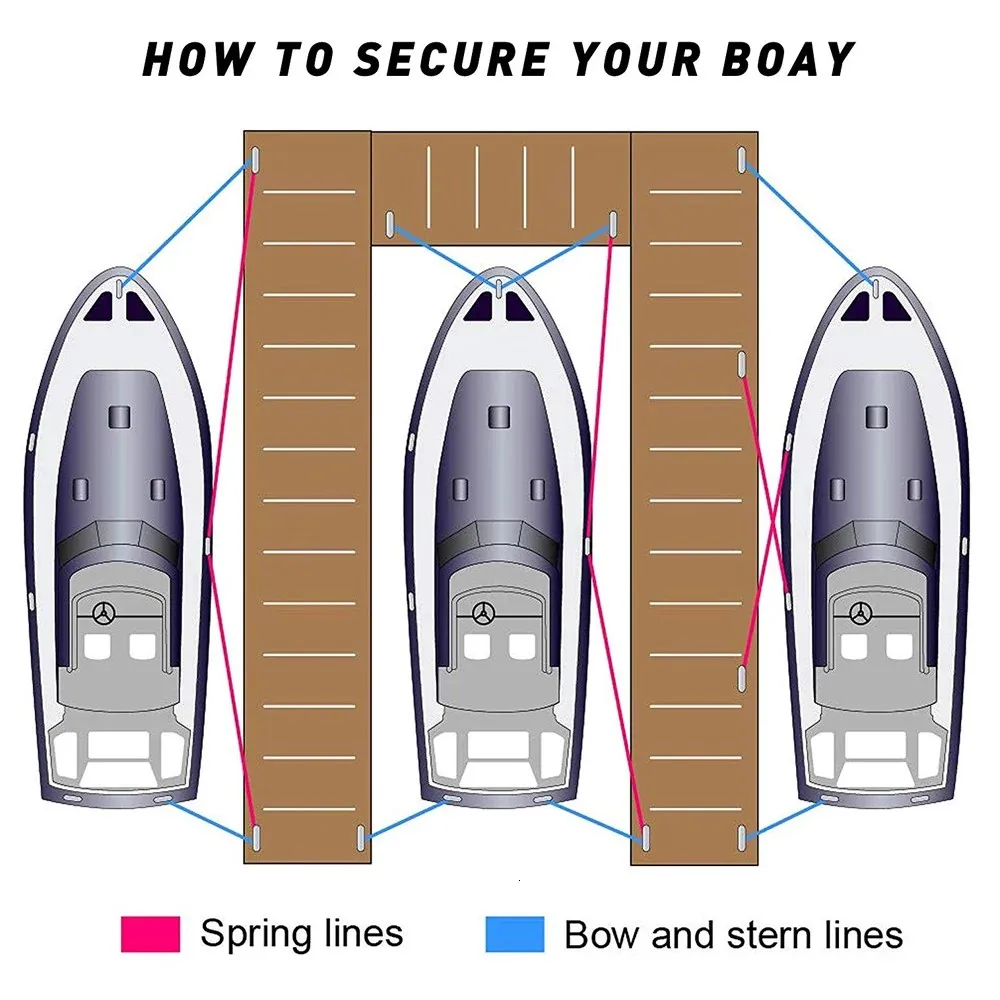 HOW TO SECURE YOUR BOAY

Spring lines
Bow and stern lines