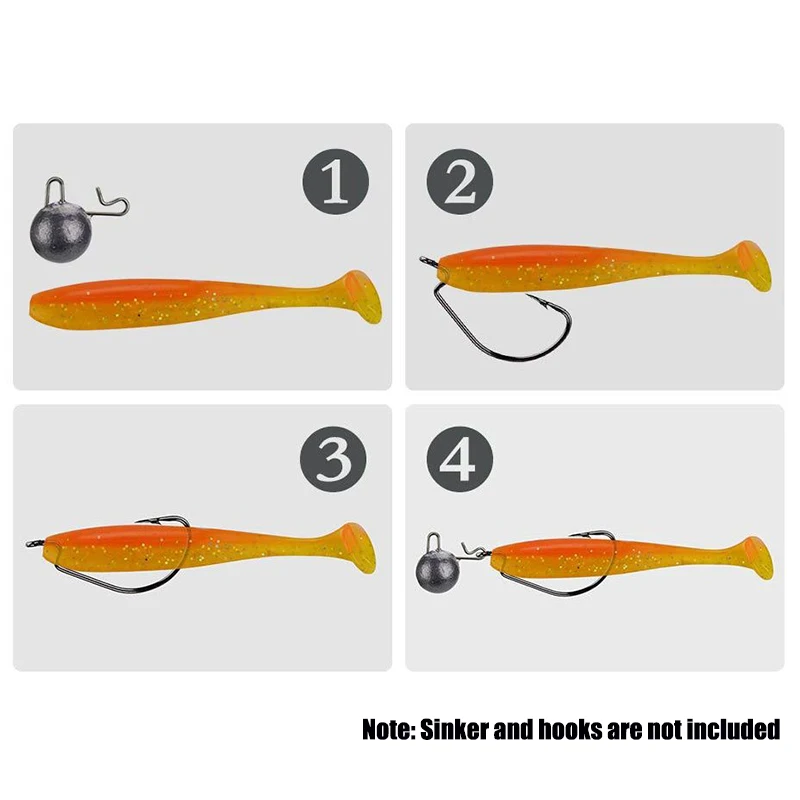 1

2

3

4

Note: Sinker and hooks are not included