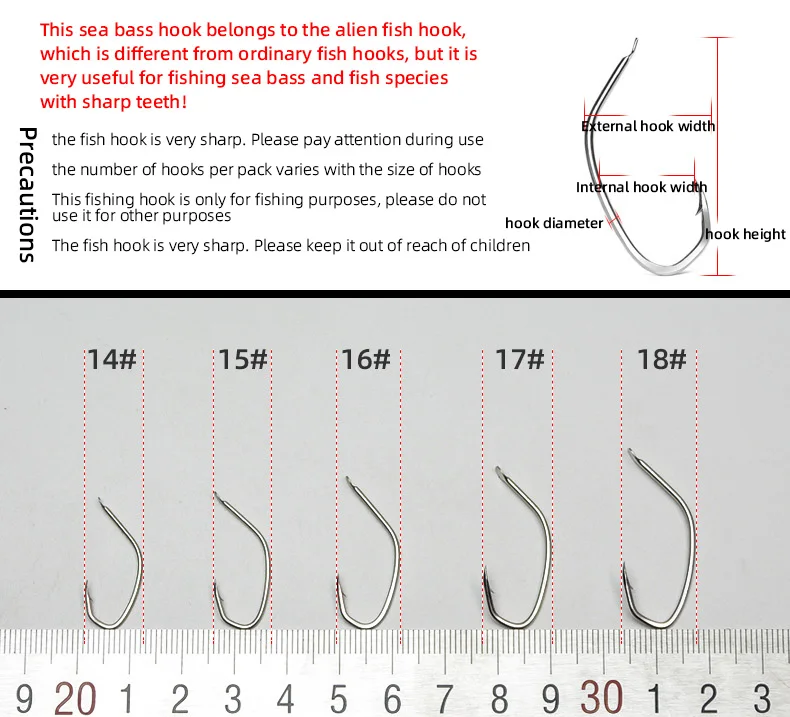 This sea bass hook belongs to the alien fish hook, which is different from ordinary fish hooks, but it is very useful for fishing sea bass and fish species with sharp teeth!

Precautions

the fish hook is very sharp. Please pay attention during use

the number of hooks per pack varies with the size of hooks

This fishing hook is only for fishing purposes, please do not use it for other purposes

The fish hook is very sharp. Please keep it out of reach of children

External hook width

Internal hook width

hook diameter

hook height

14#

15#

16#

17#

18#

9 20 1 2 3 4 5 6 7 8 9 30 1 2 3