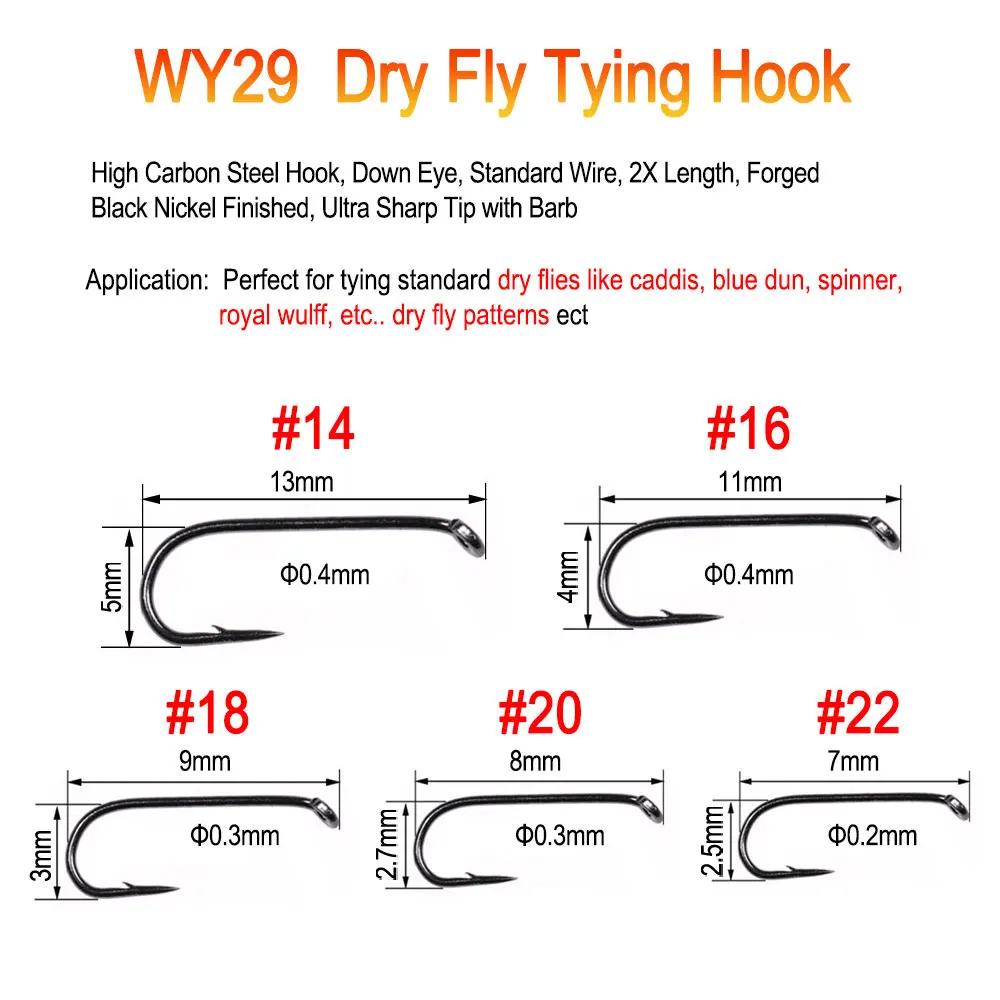 WY29 Dry Fly Tying Hook

High Carbon Steel Hook, Down Eye, Standard Wire, 2X Length, Forged Black Nickel Finished, Ultra Sharp Tip with Barb

Application: Perfect for tying standard dry flies like caddis, blue dun, spinner, royal wulff, etc.. dry fly patterns ect

#14
13mm
5mm
Φ0.4mm

#16
11mm
4mm
Φ0.4mm

#18
9mm
3mm
Φ0.3mm

#20
8mm
2.7mm
Φ0.3mm

#22
7mm
2.5mm
Φ0.2mm