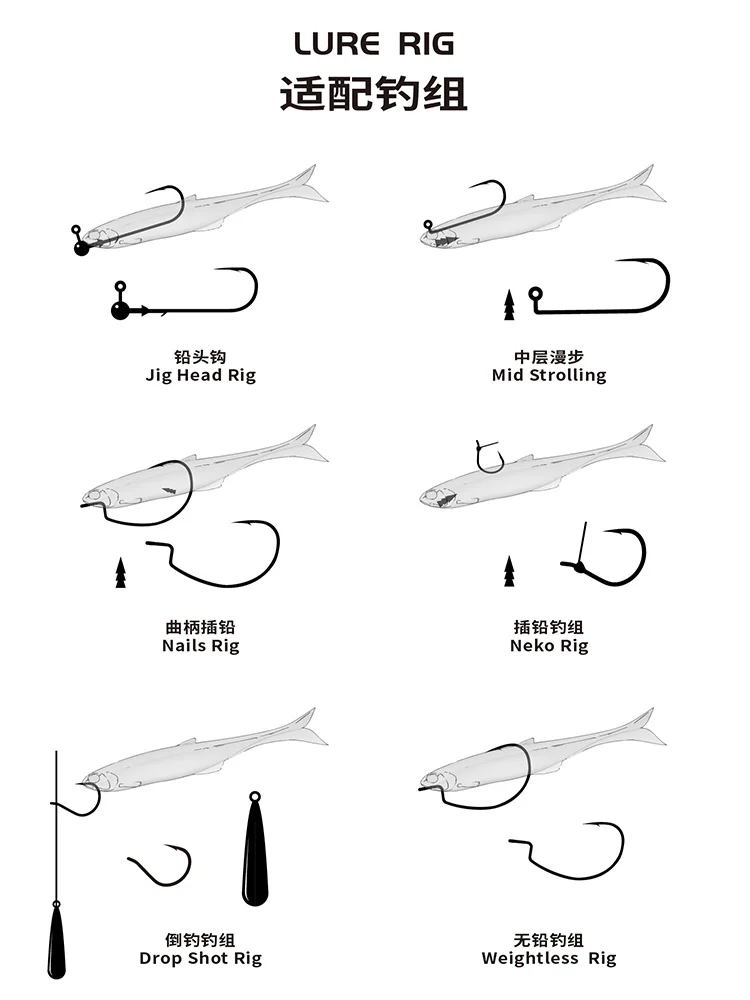 LURE RIG
适配钓组

铅头钩
Jig Head Rig

中层漫步
Mid Strolling

曲柄插铅
Nails Rig

插铅钓组
Neko Rig

倒钓钓组
Drop Shot Rig

无铅钓组
Weightless Rig