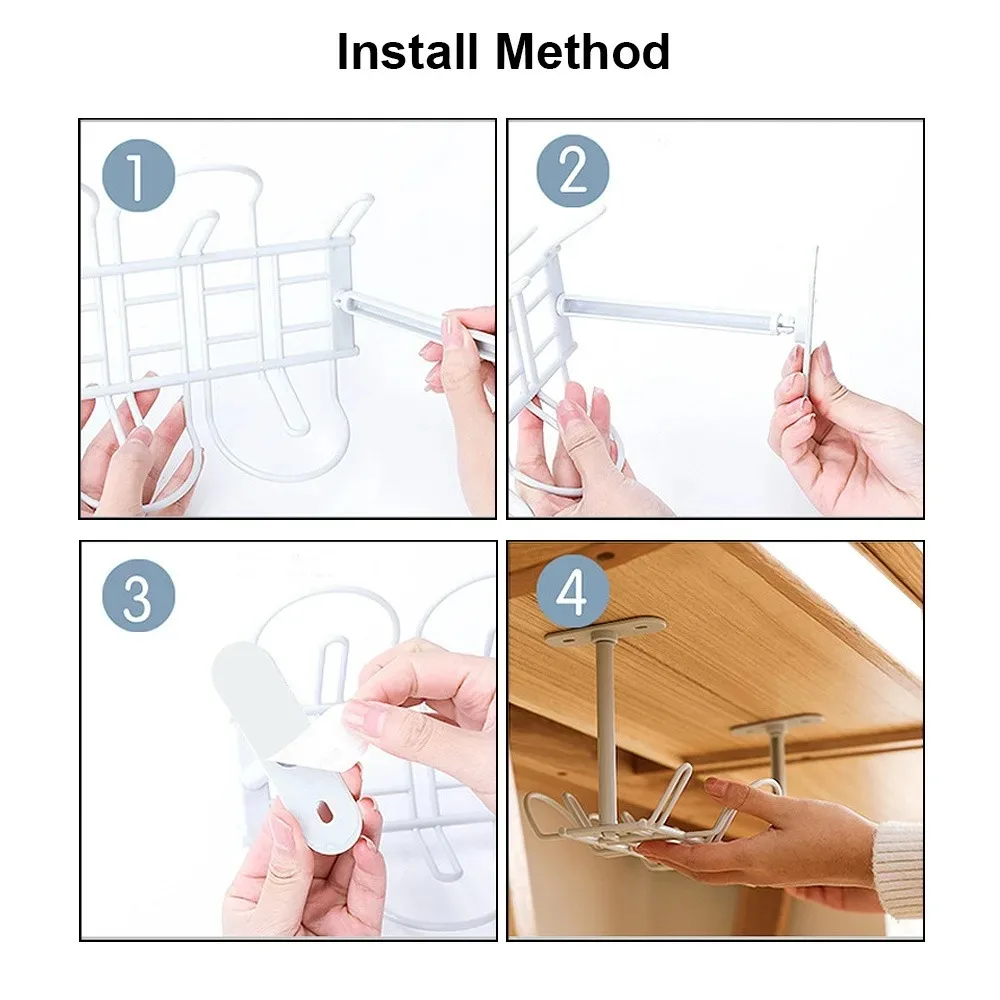 Install Method

1

2

3

4