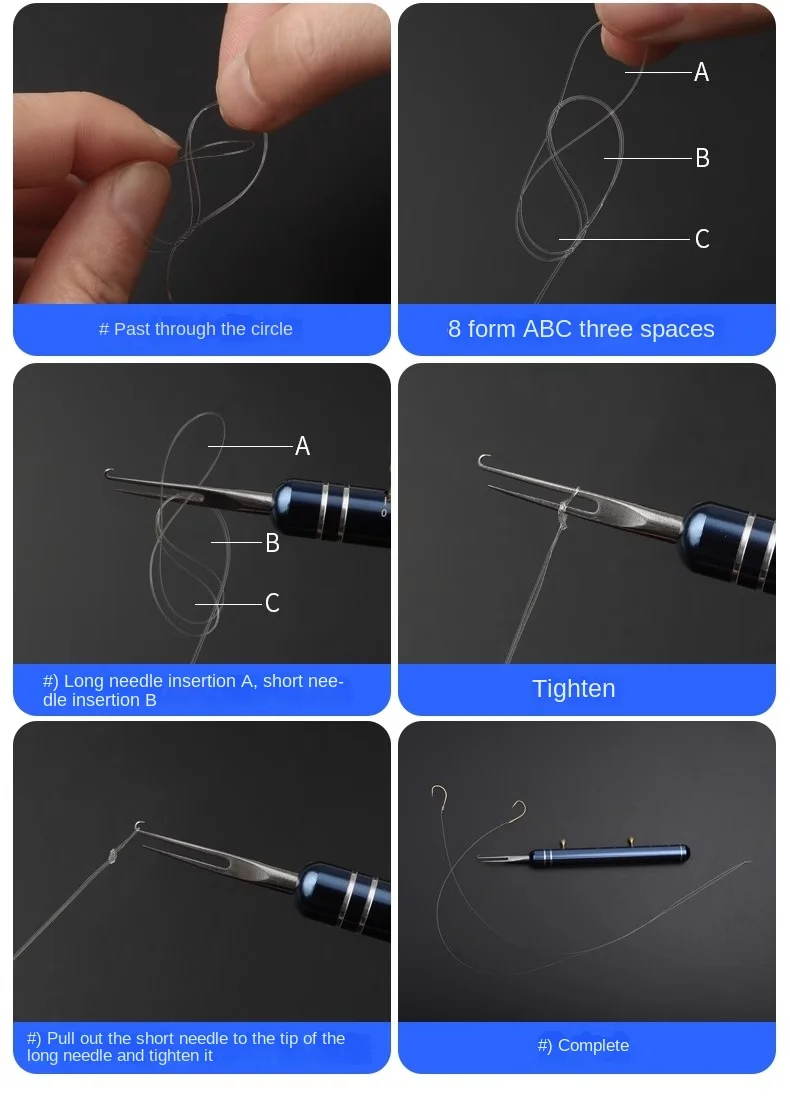 # Past through the circle

A

B

C

8 form ABC three spaces

A

B

C

#) Long needle insertion A, short needle insertion B

Tighten

#) Pull out the short needle to the tip of the long needle and tighten it

#) Complete