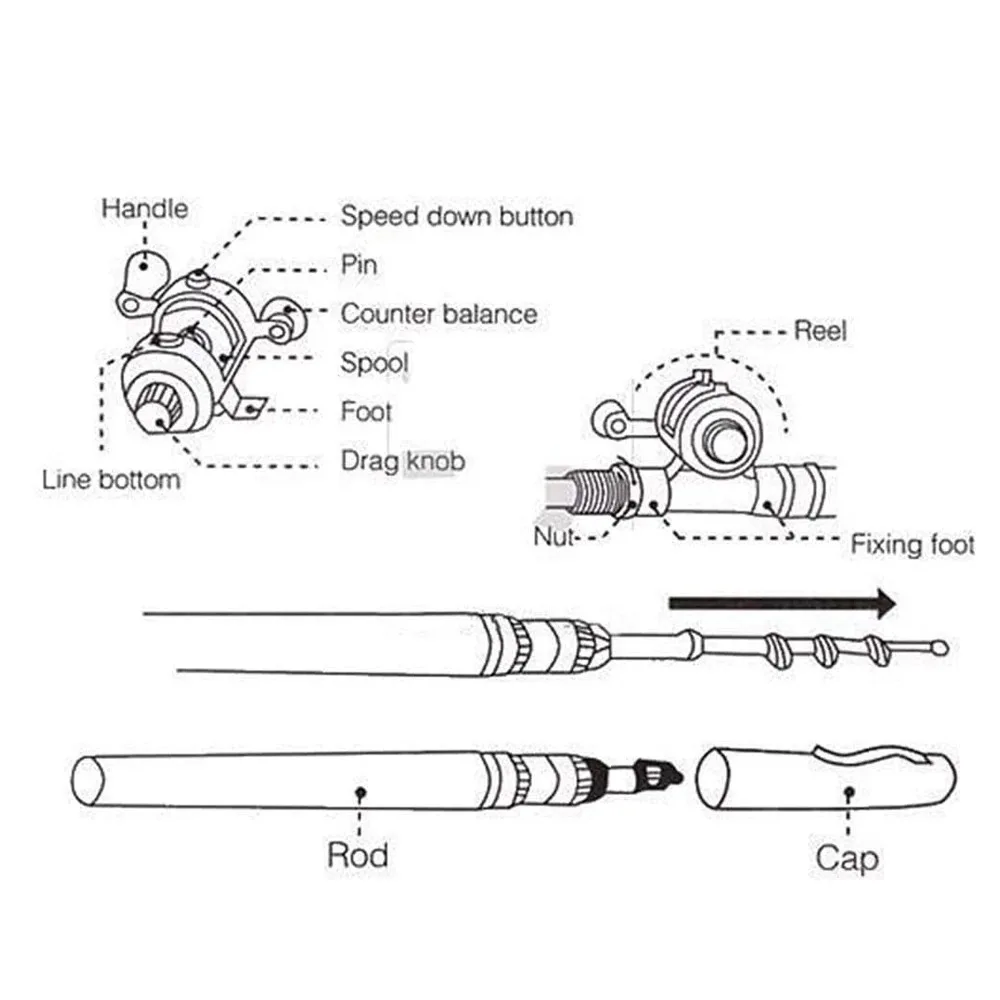 Handle
Speed down button
Pin
Counter balance
Spool
Foot
Drag knob
Line bottom
Reel
Nut
Fixing foot
Rod
Cap