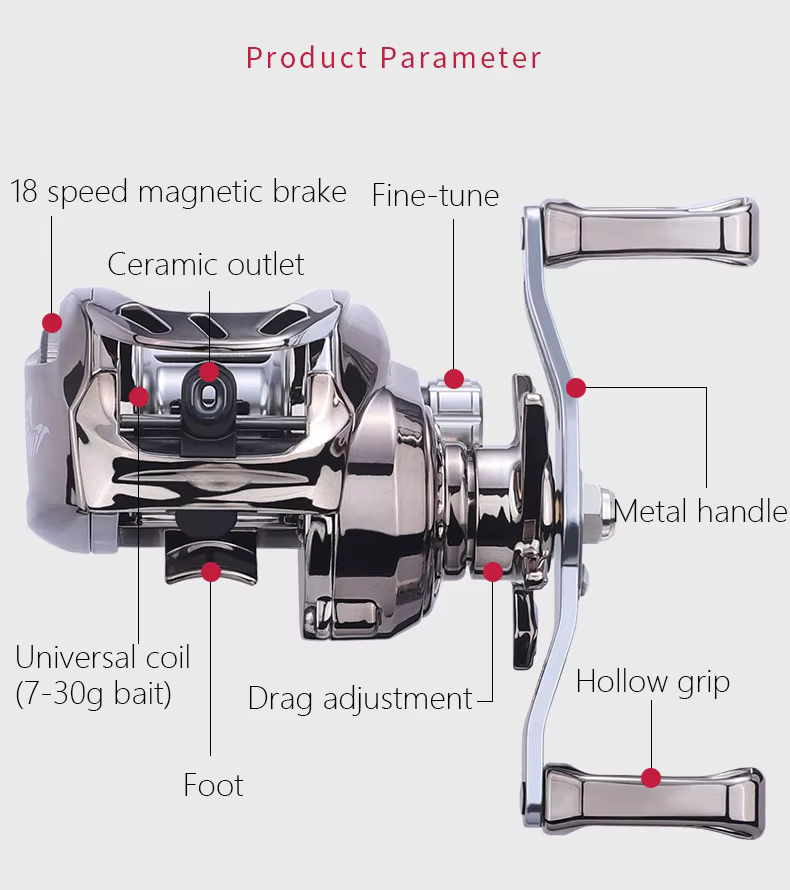 Product Parameter

18 speed magnetic brake

Fine-tune

Ceramic outlet

Metal handle

Universal coil (7-30g bait)

Drag adjustment

Hollow grip

Foot