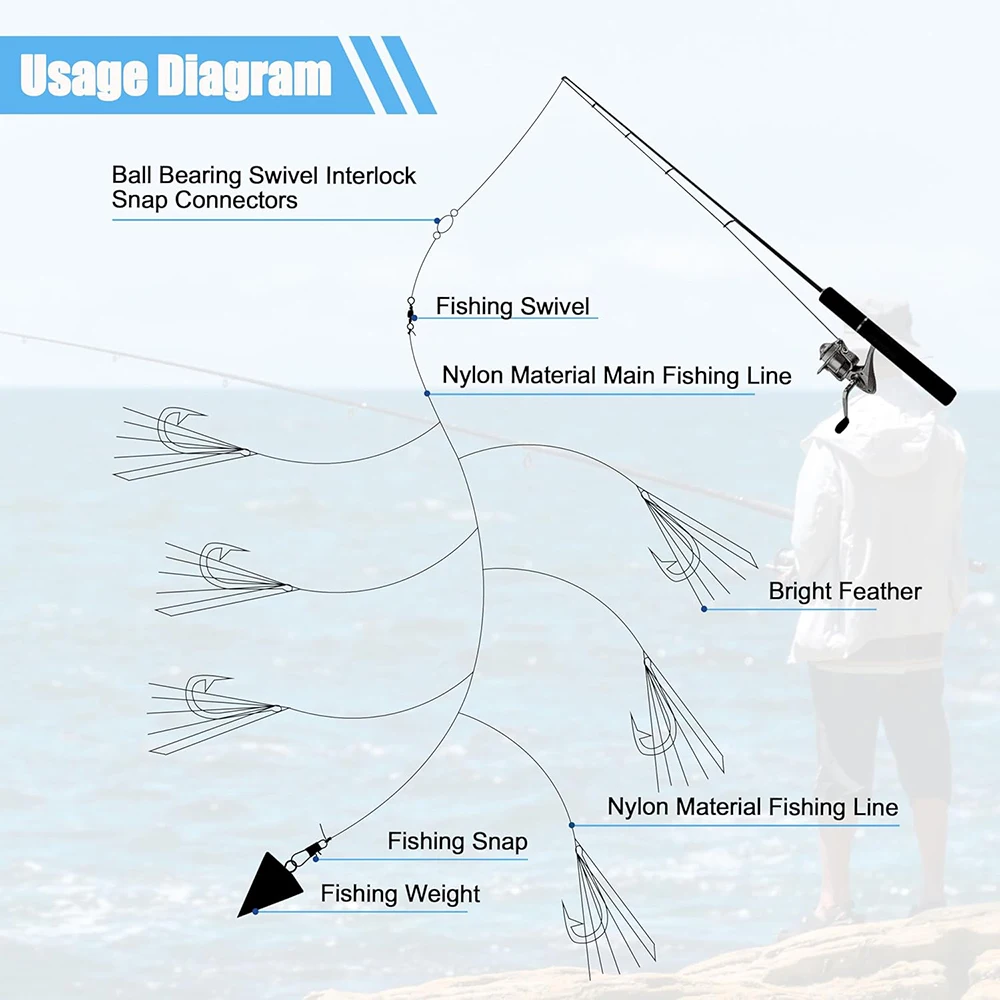 Usage Diagram

Ball Bearing Swivel Interlock Snap Connectors

Fishing Swivel

Nylon Material Main Fishing Line

Bright Feather

Nylon Material Fishing Line

Fishing Snap

Fishing Weight