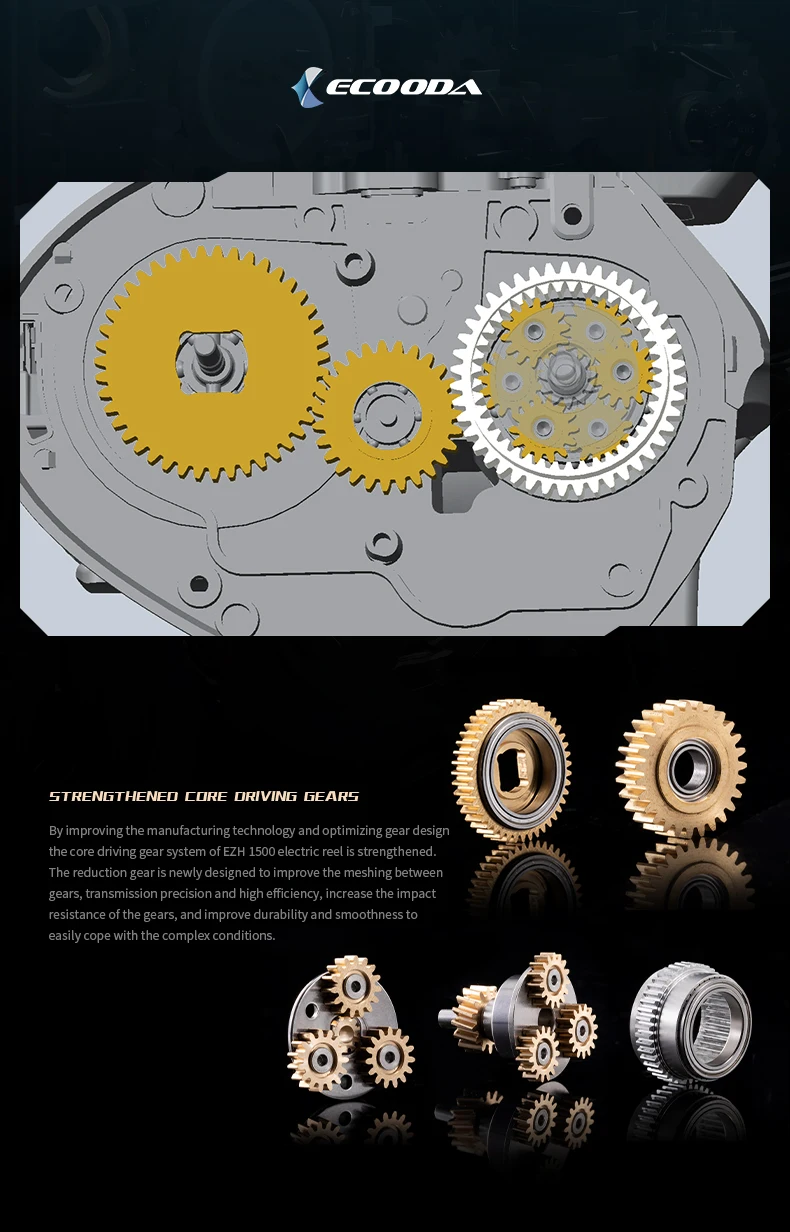 ECOODA

STRENGTHENED CORE DRIVING GEARS

By improving the manufacturing technology and optimizing gear design the core driving gear system of EZH 1500 electric reel is strengthened. The reduction gear is newly designed to improve the meshing between gears, transmission precision and high efficiency, increase the impact resistance of the gears, and improve durability and smoothness to easily cope with the complex conditions.