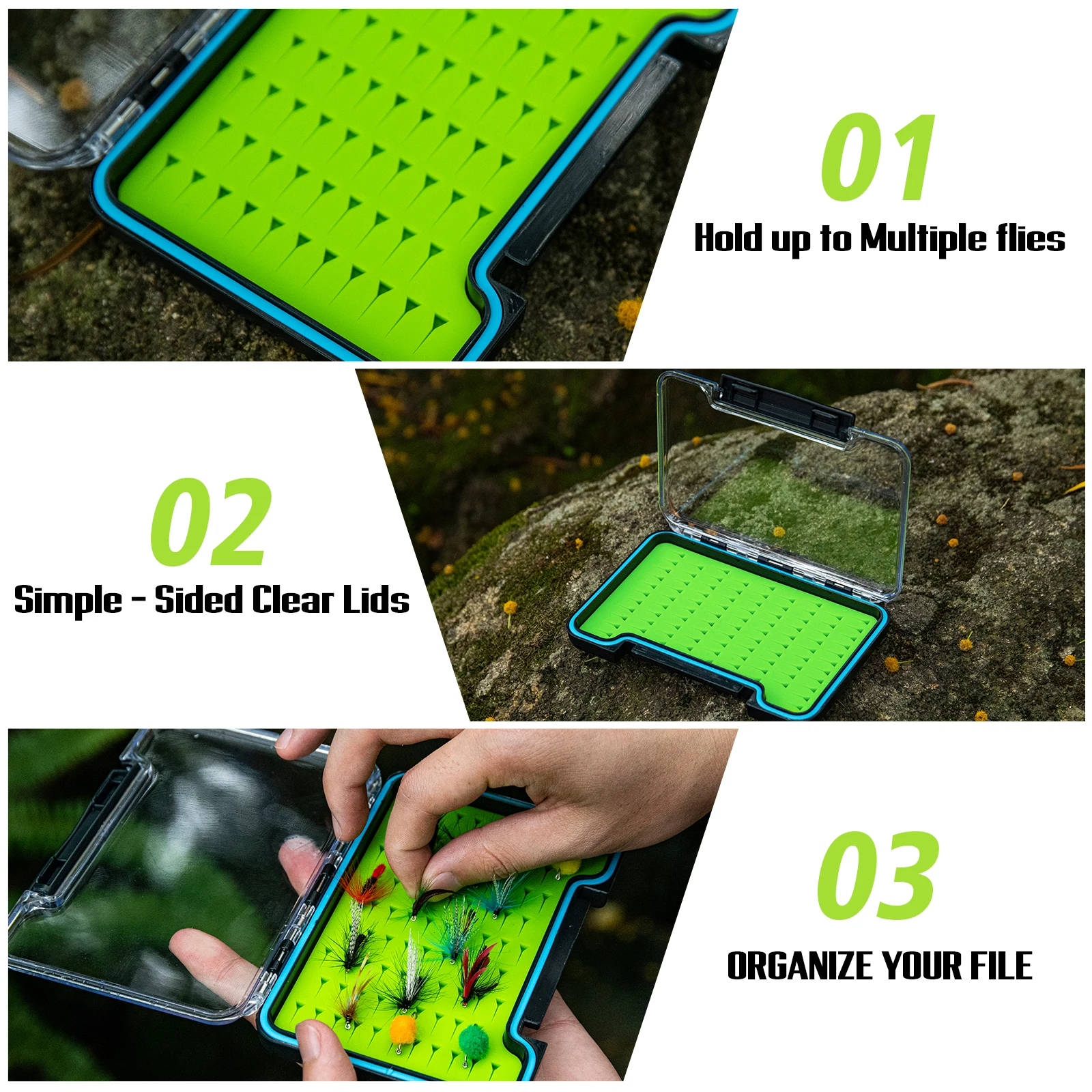 01
Hold up to Multiple flies

02
Simple - Sided Clear Lids

03
ORGANIZE YOUR FILE