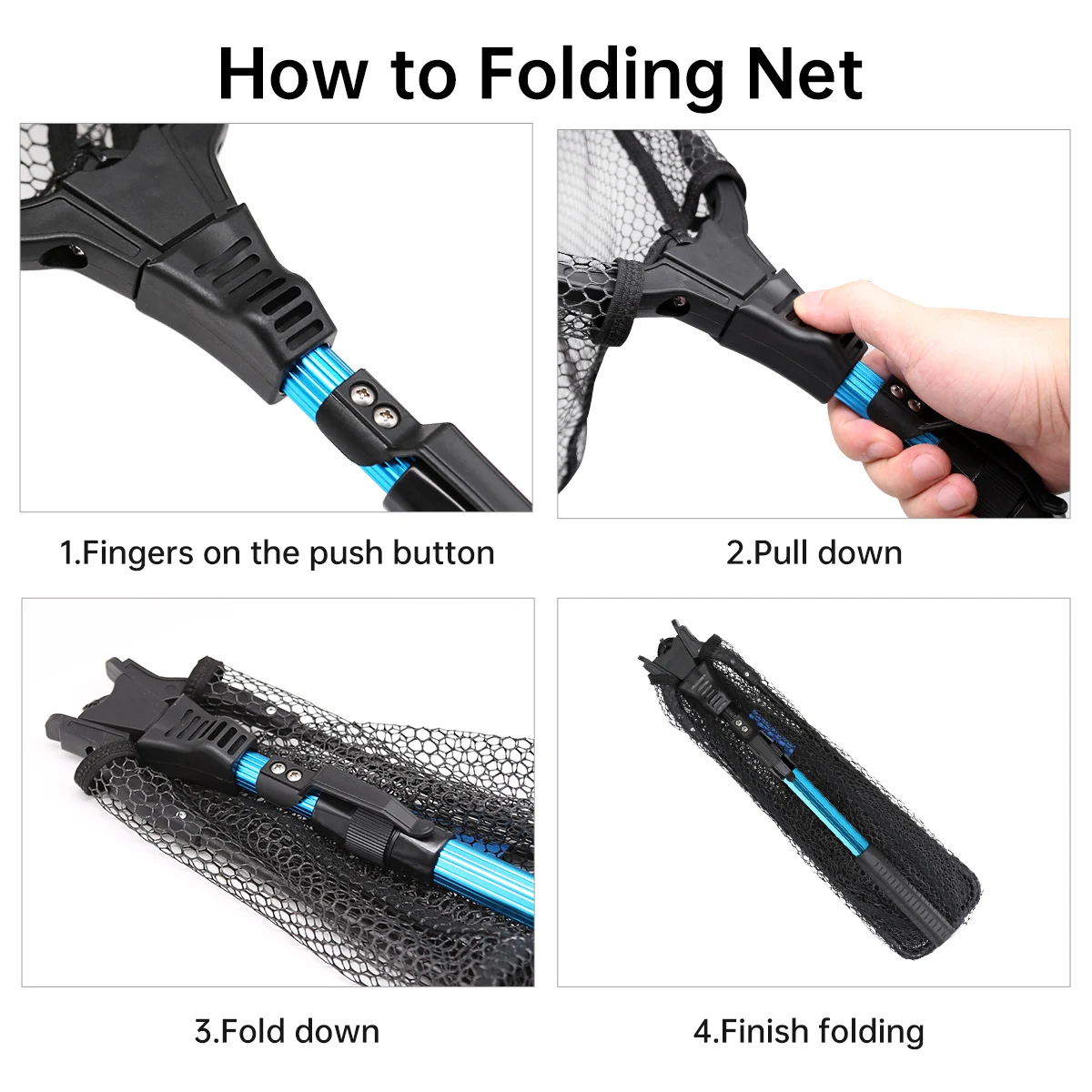 How to Folding Net

1.Fingers on the push button

2.Pull down

3.Fold down

4.Finish folding